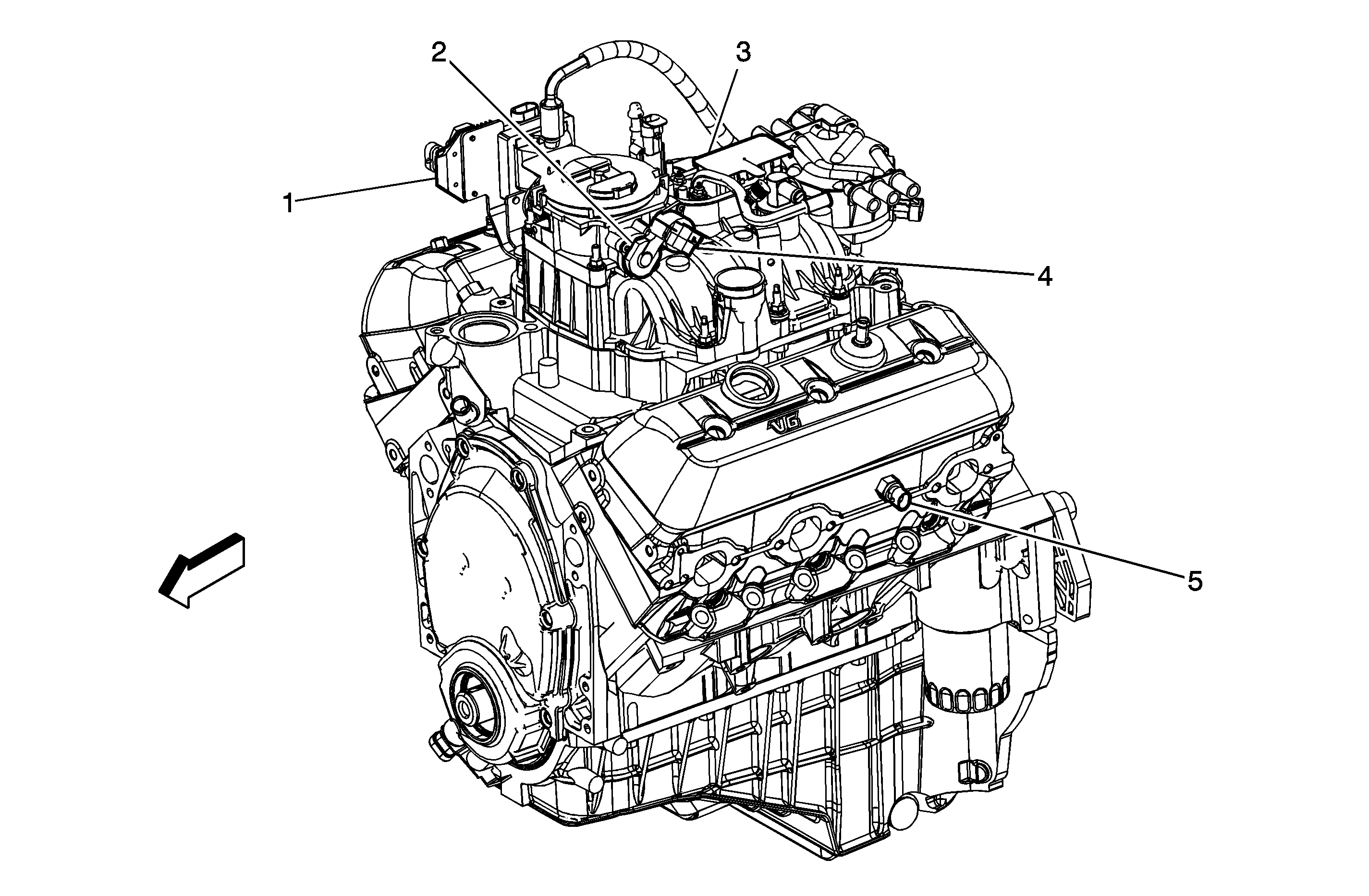 2
3
1
4
V6
5