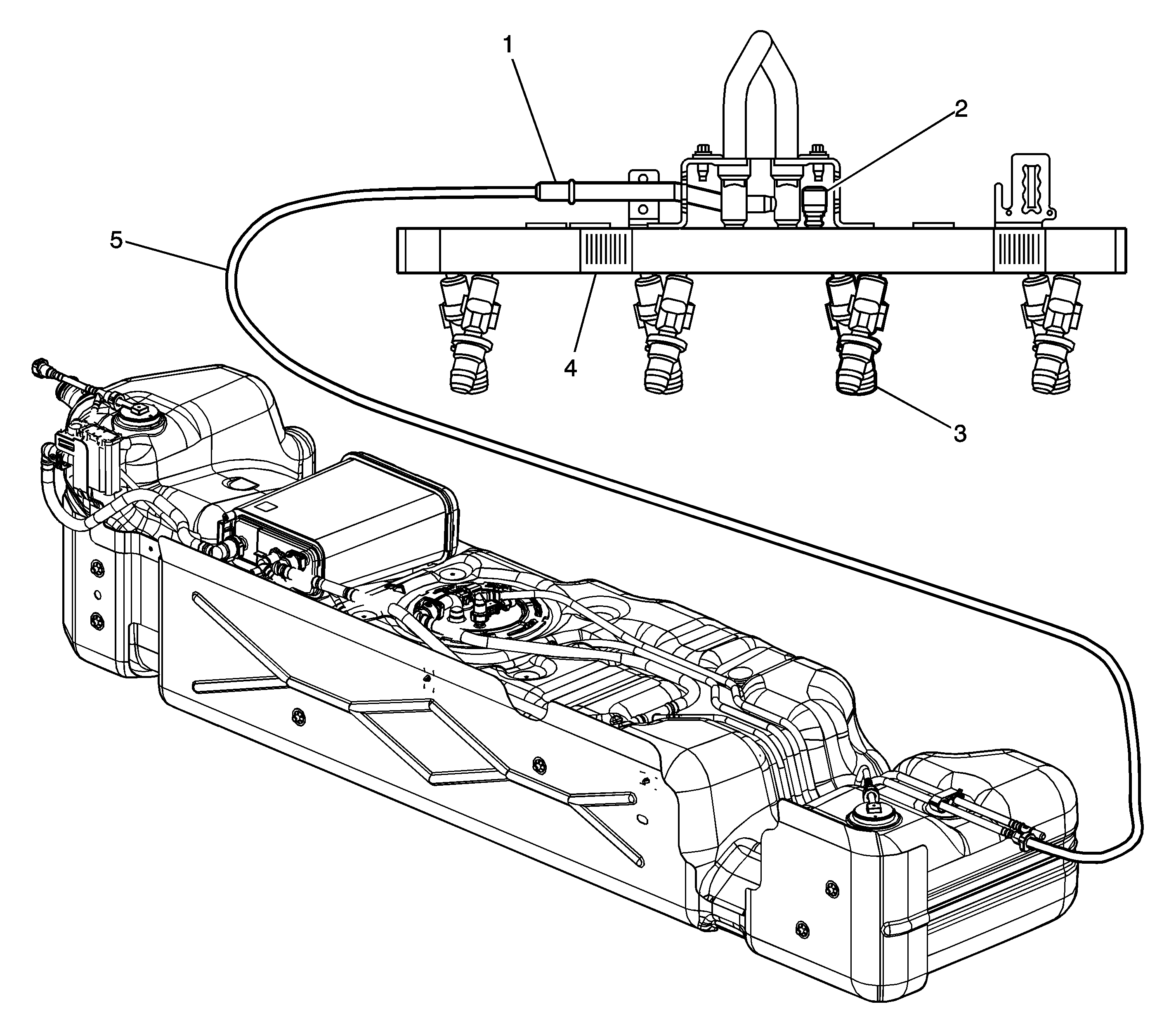 1
2
5
4
3