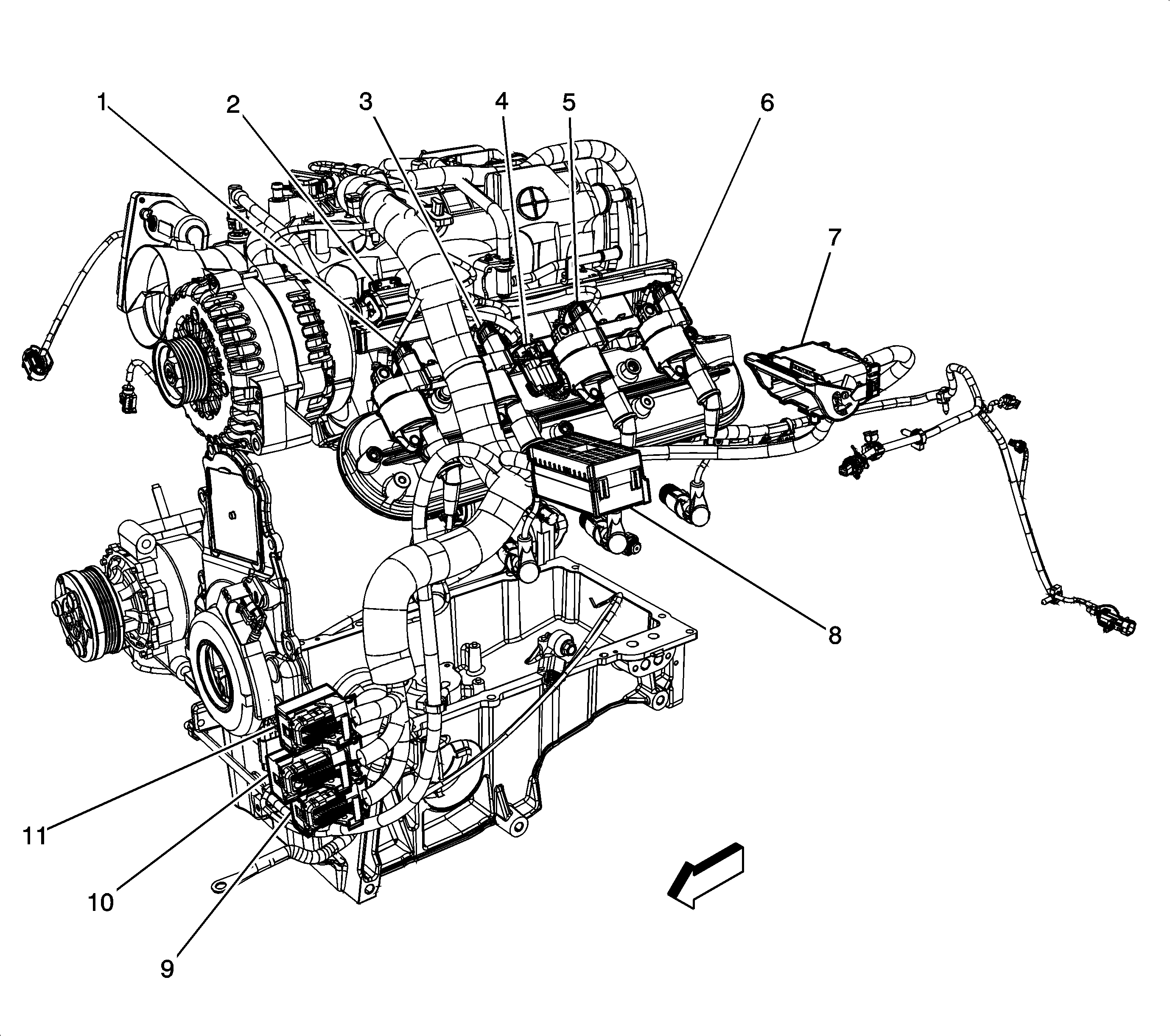 1
2
3
4
5
6
7
8
11
10
9