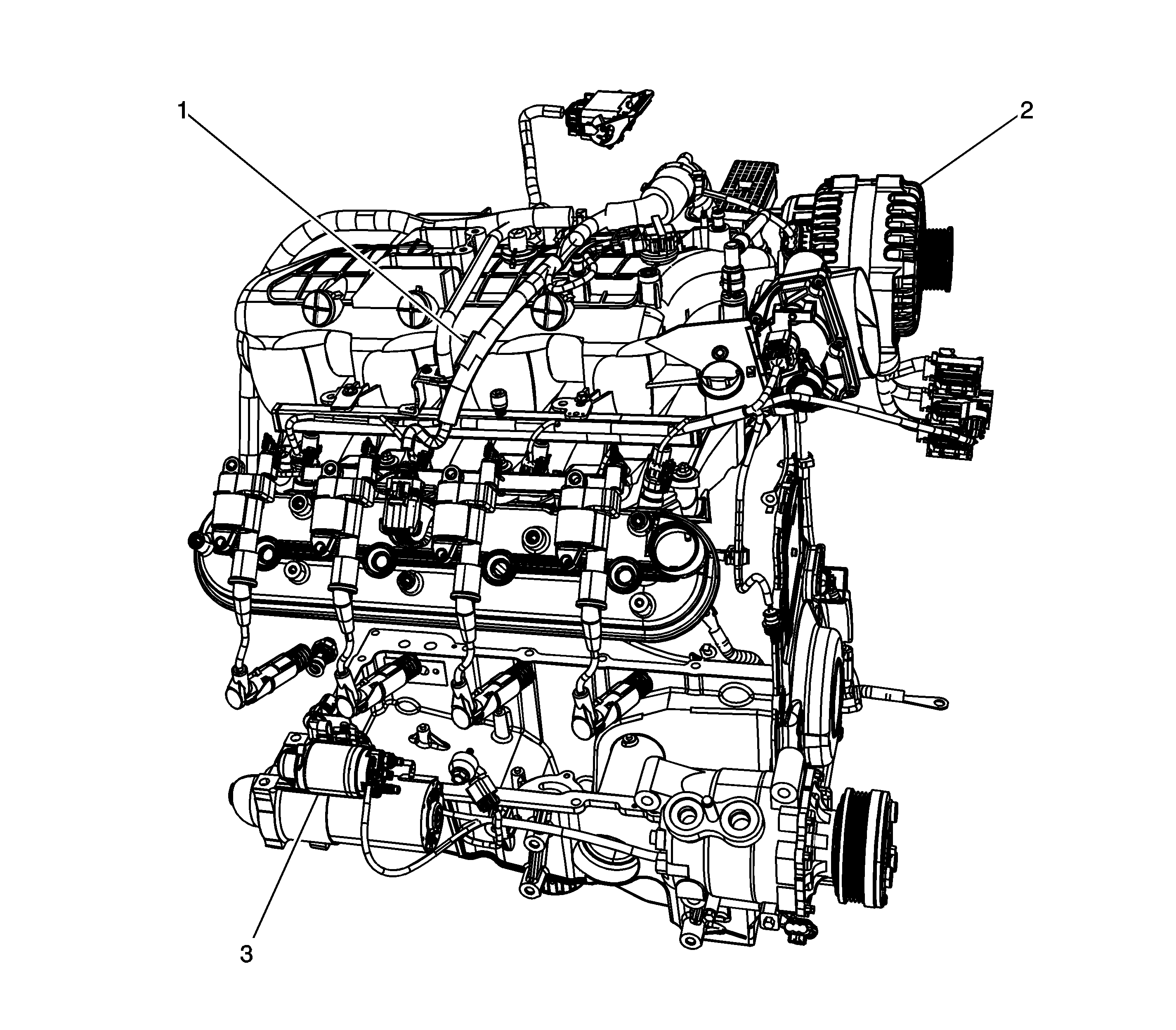 1

2

3