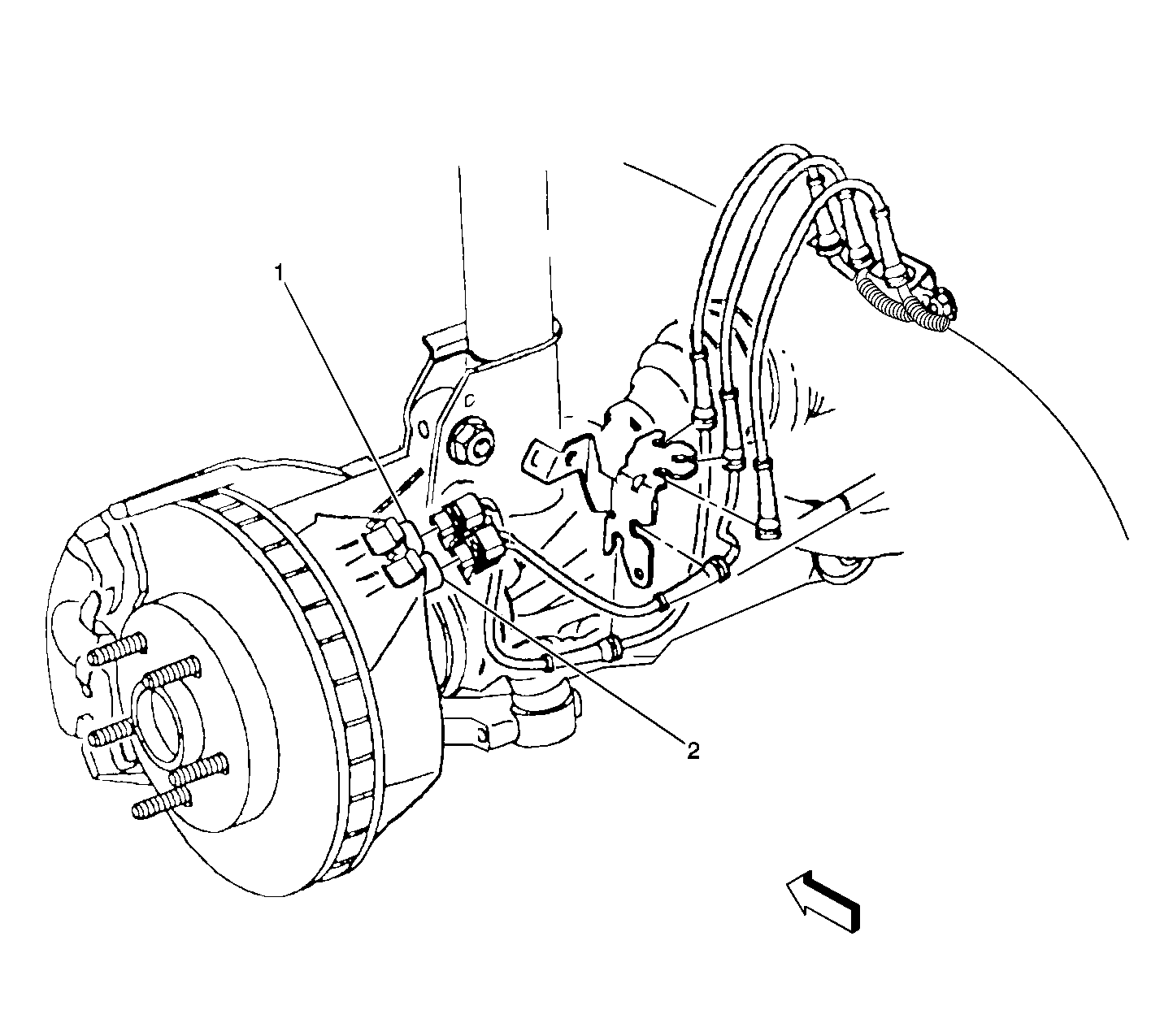 1

2