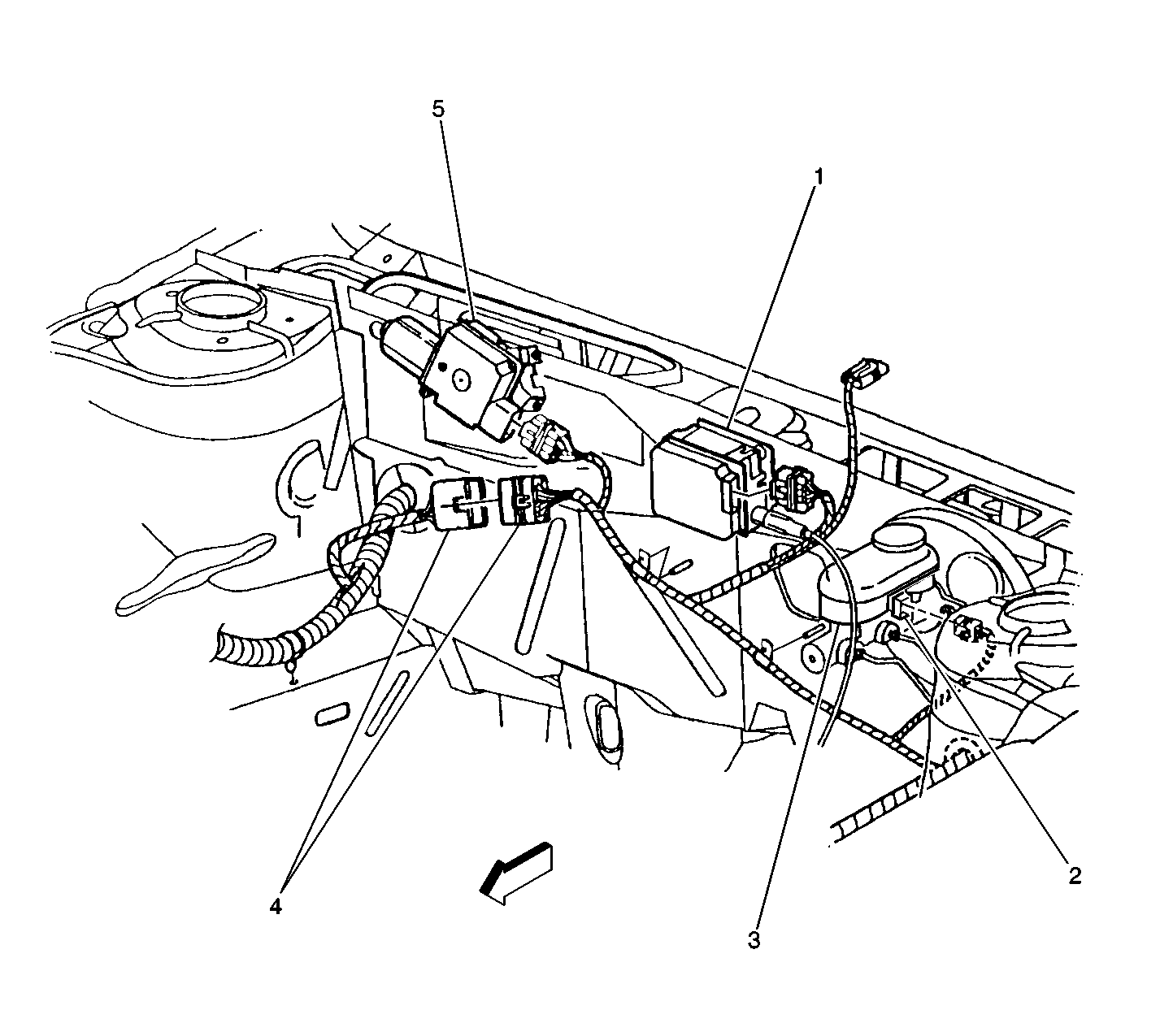 5
1
4
3
2