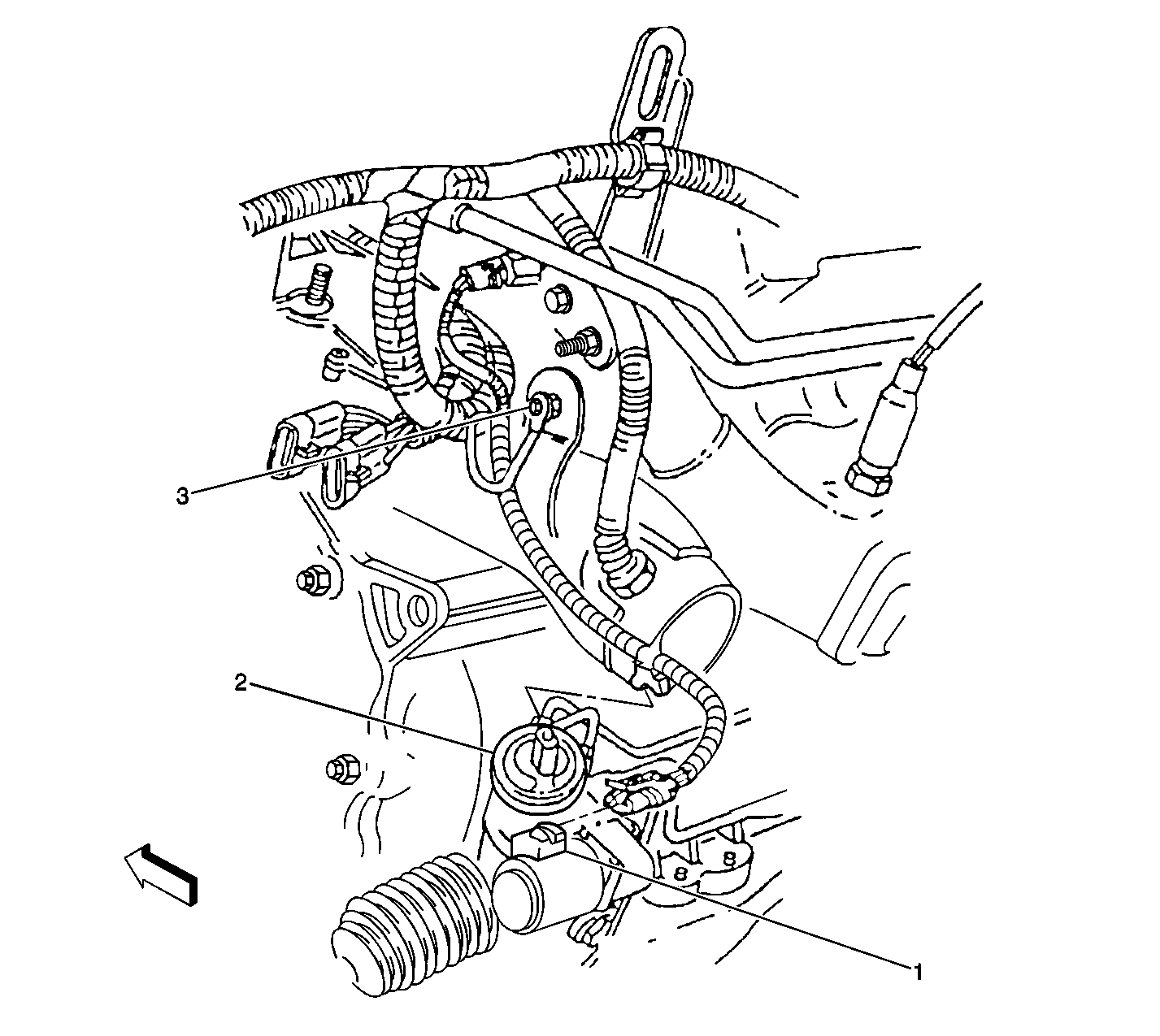 3
2
1