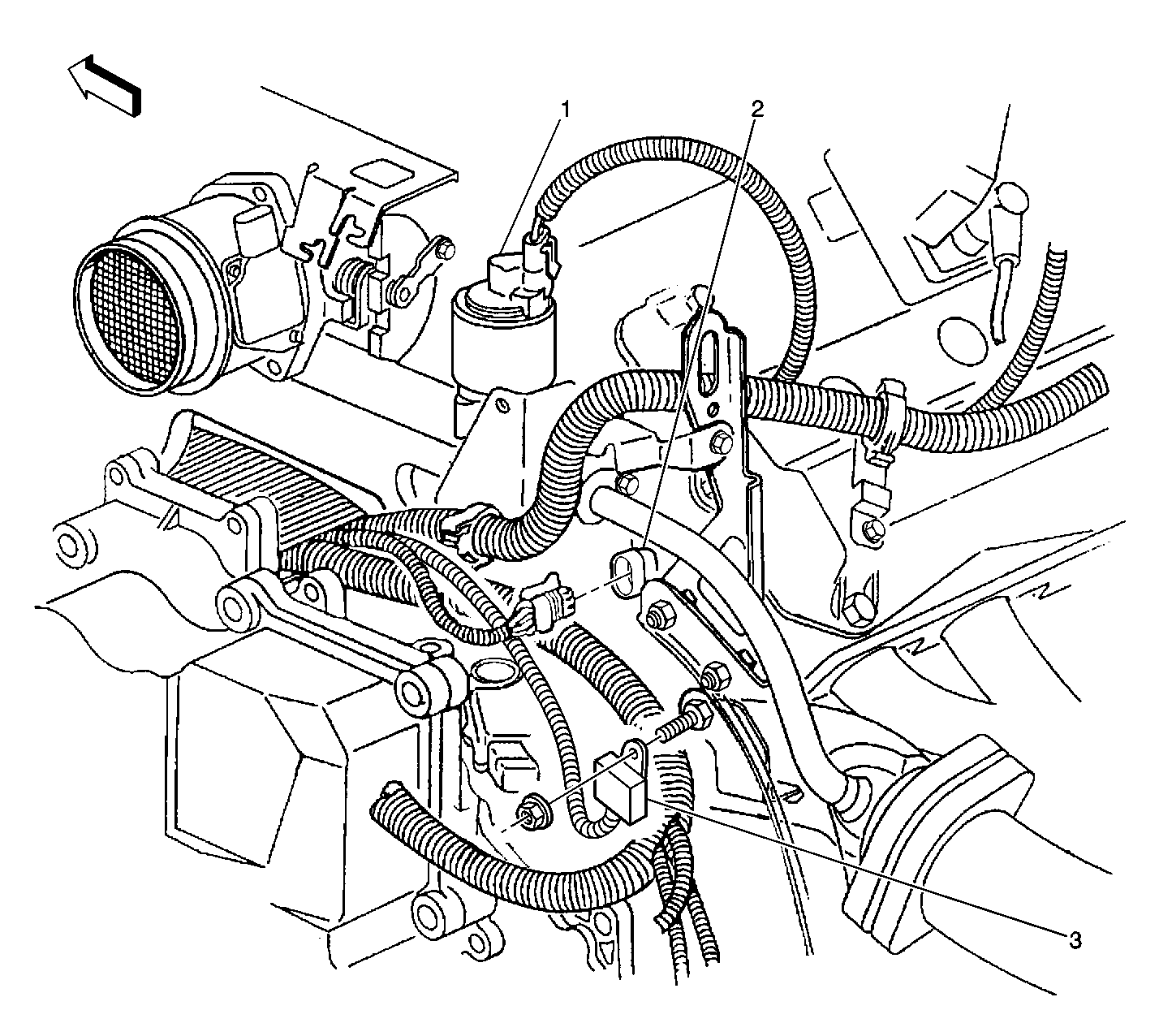 1
2
3