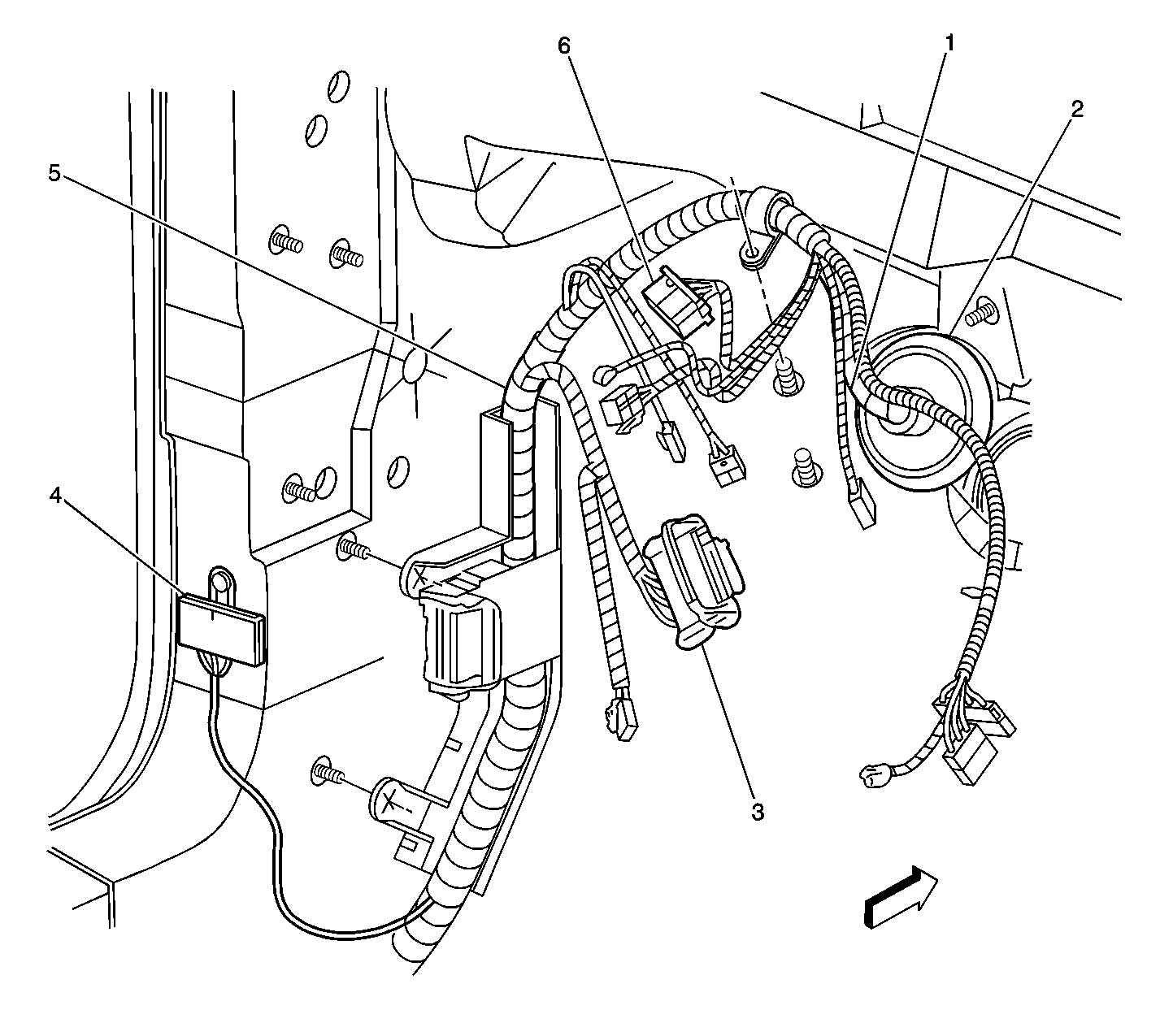 6
1
2
5
4
3