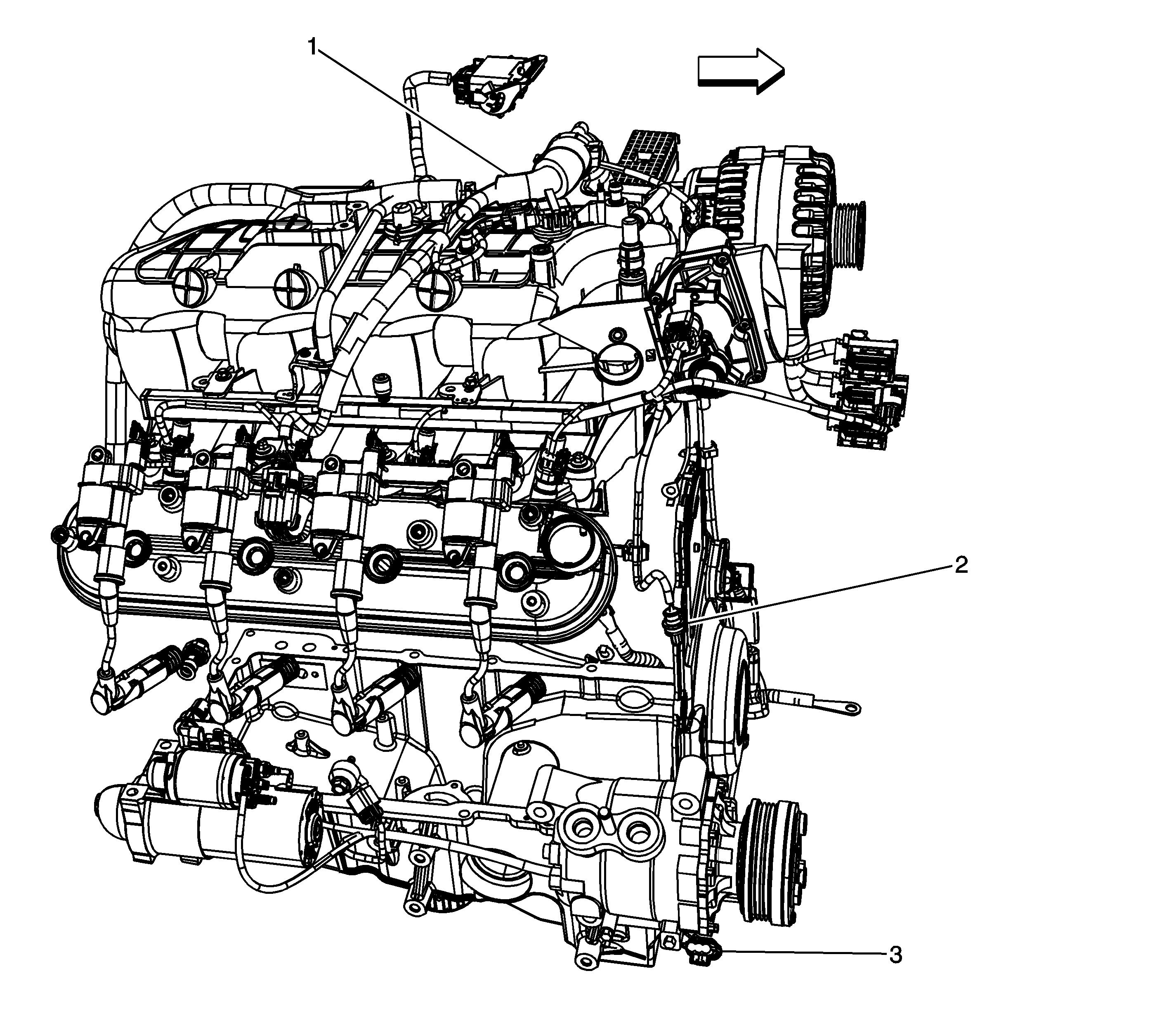 1

2

3