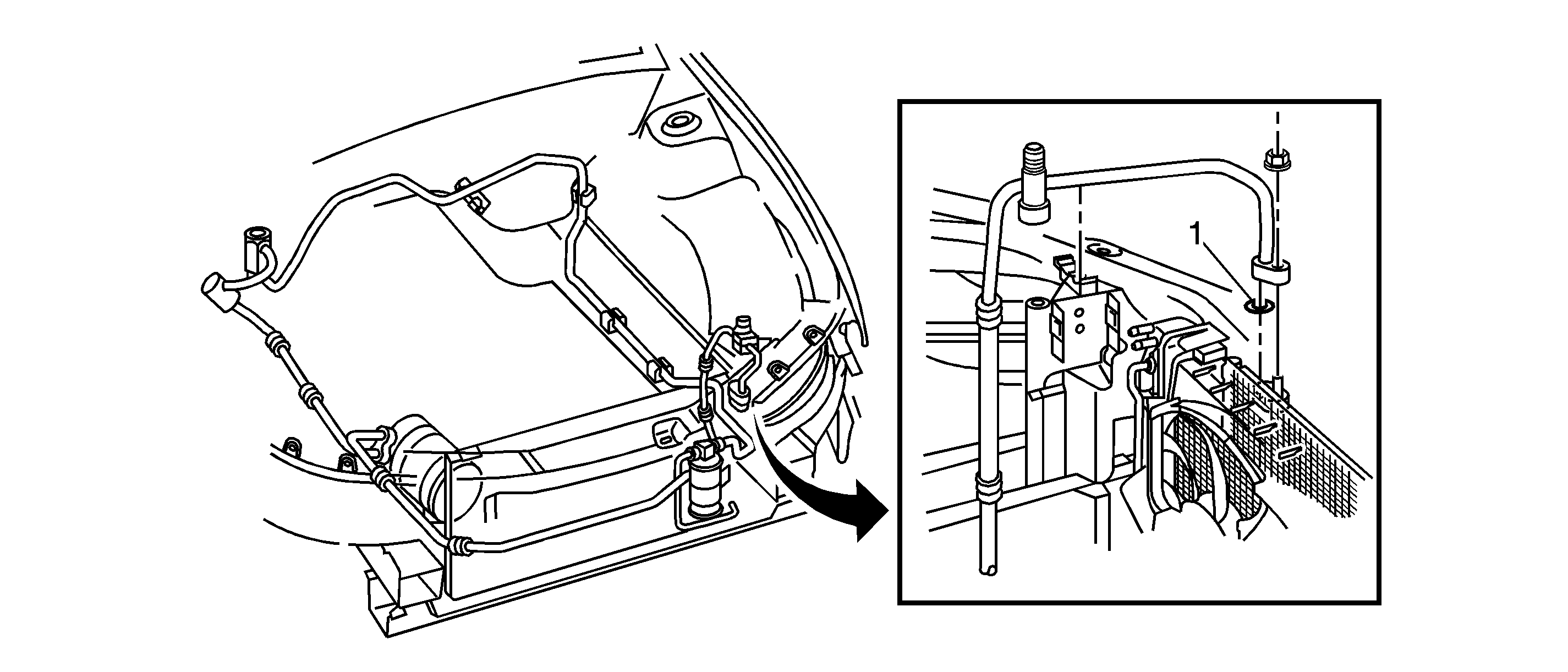 1