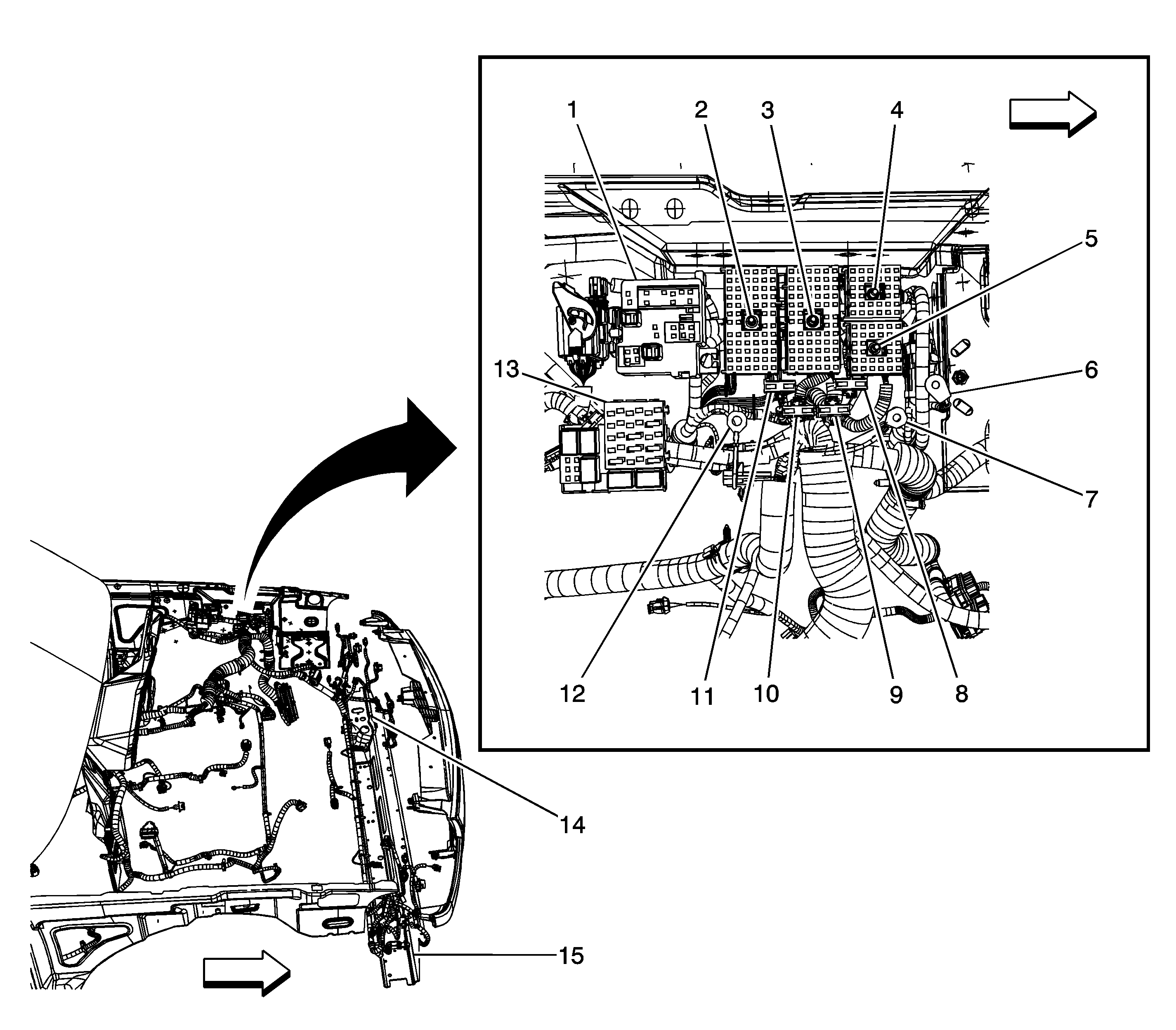 1
2
3
4
5
13
6
7
12
11
10
9
8
14
15