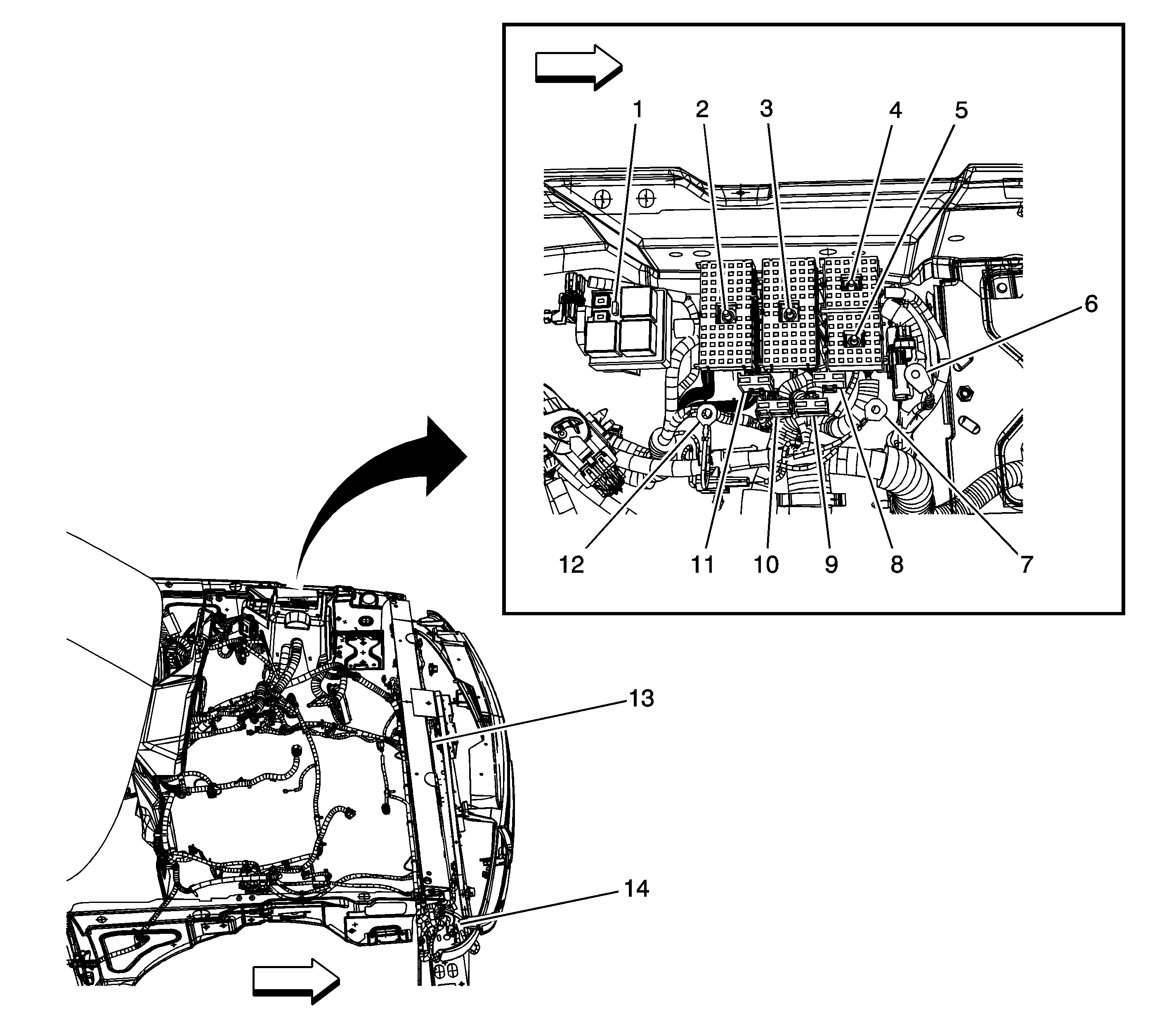 1 2 3 4 5

6

12 11 10 9 8 7

13

14