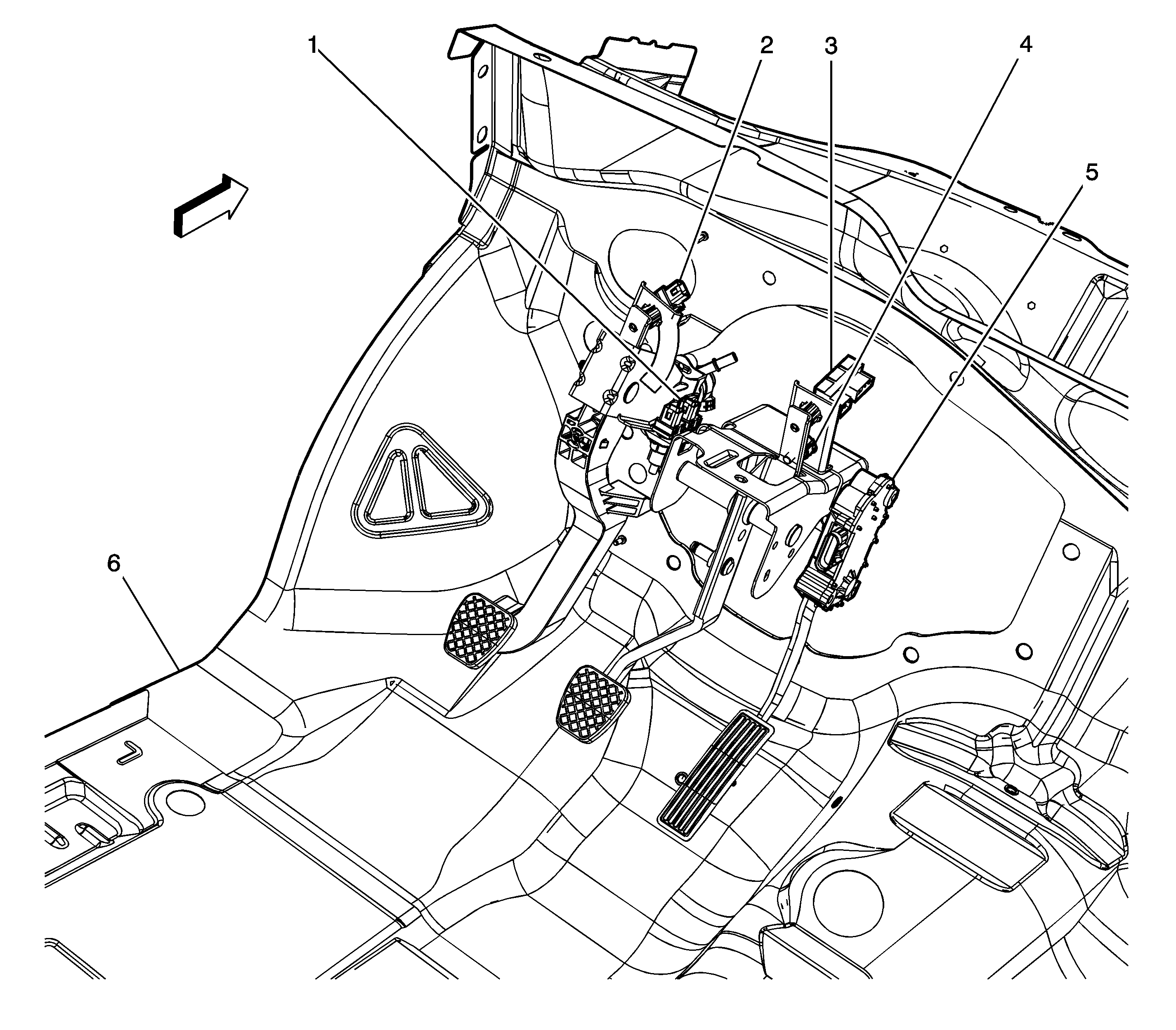 1
2
3
4
5
6