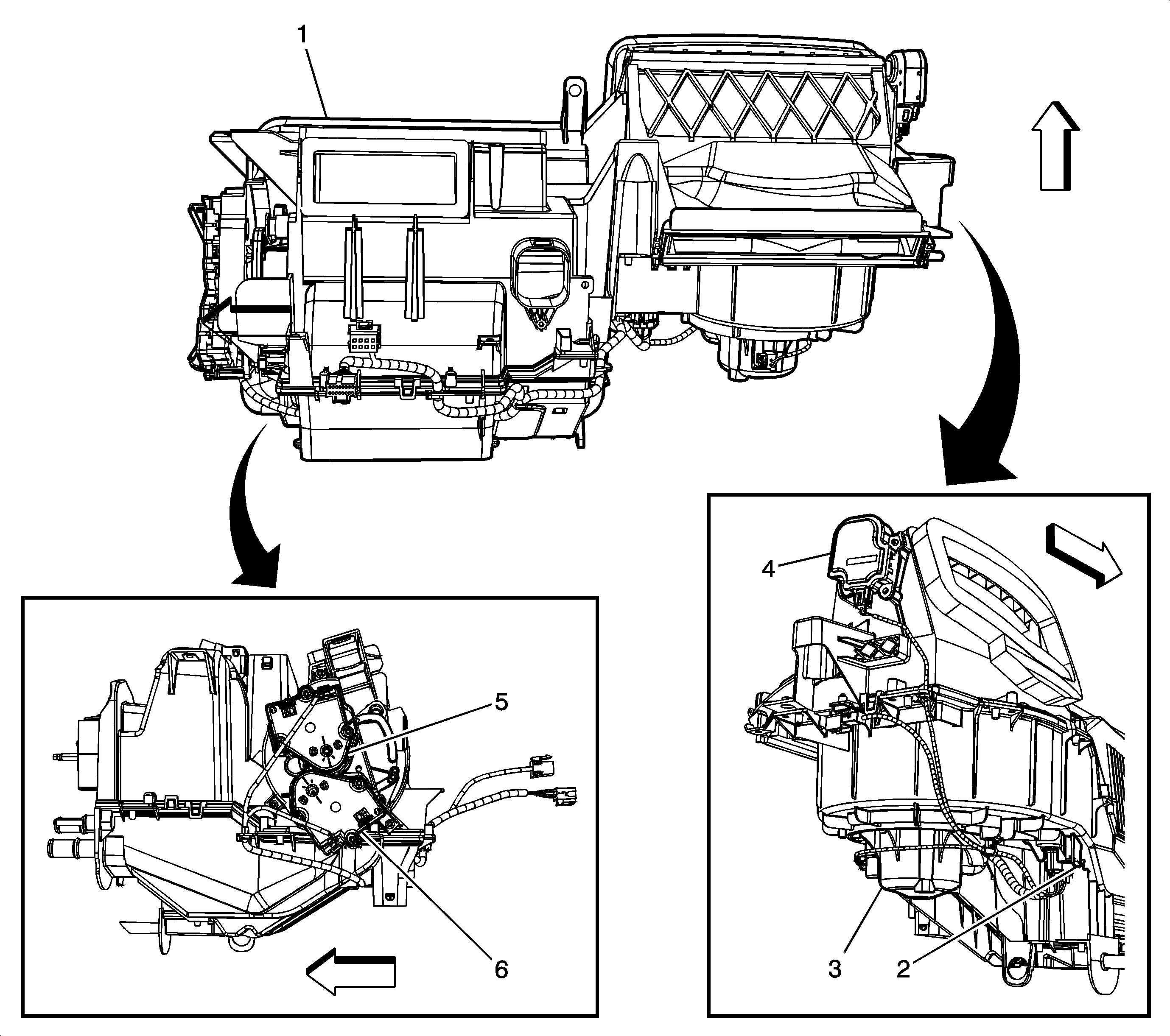 1
4
5
6
3
2