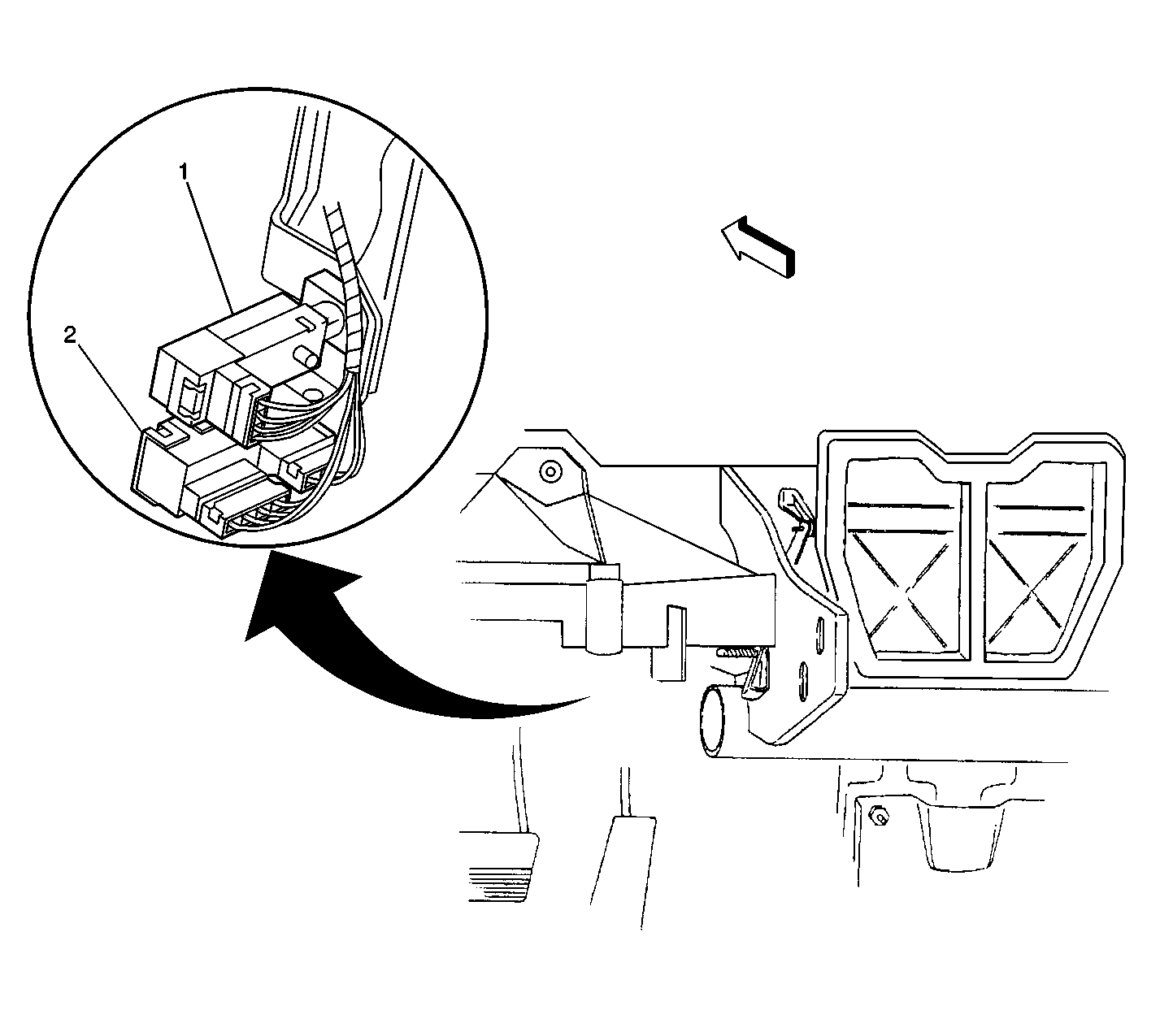 1
2