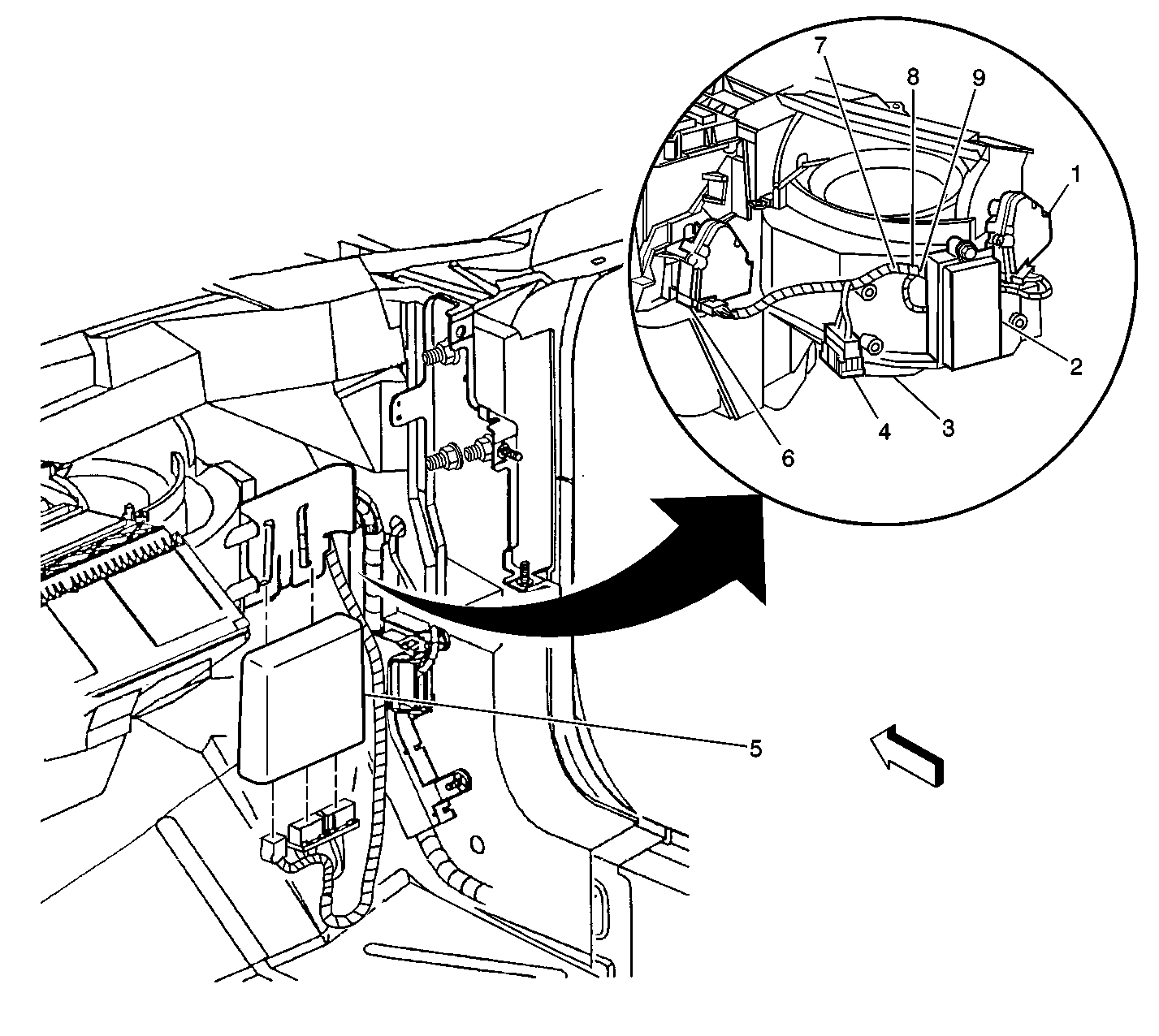 7
8
9
1
2
3
4
6
5