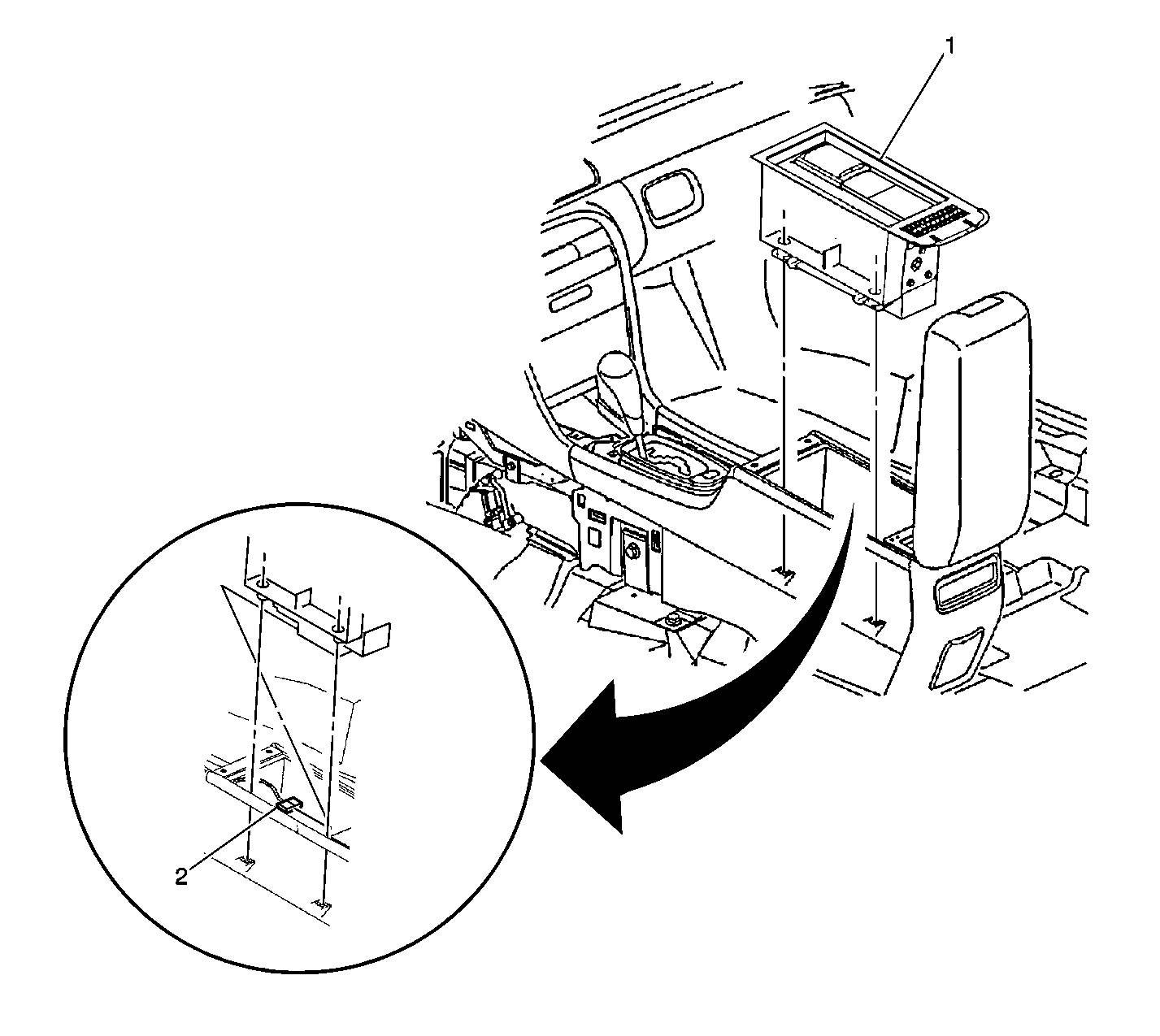 1

2