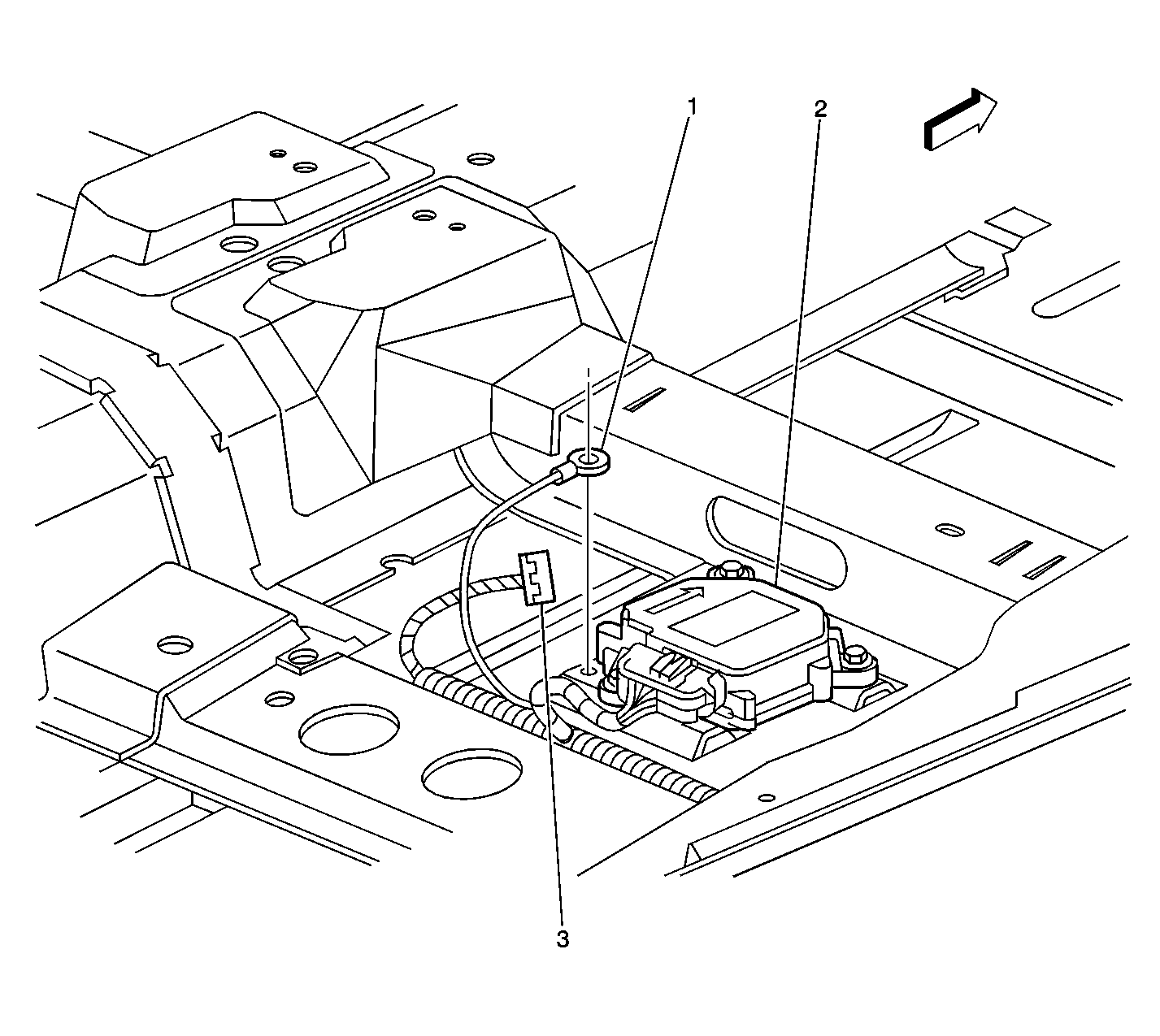 1
2
3