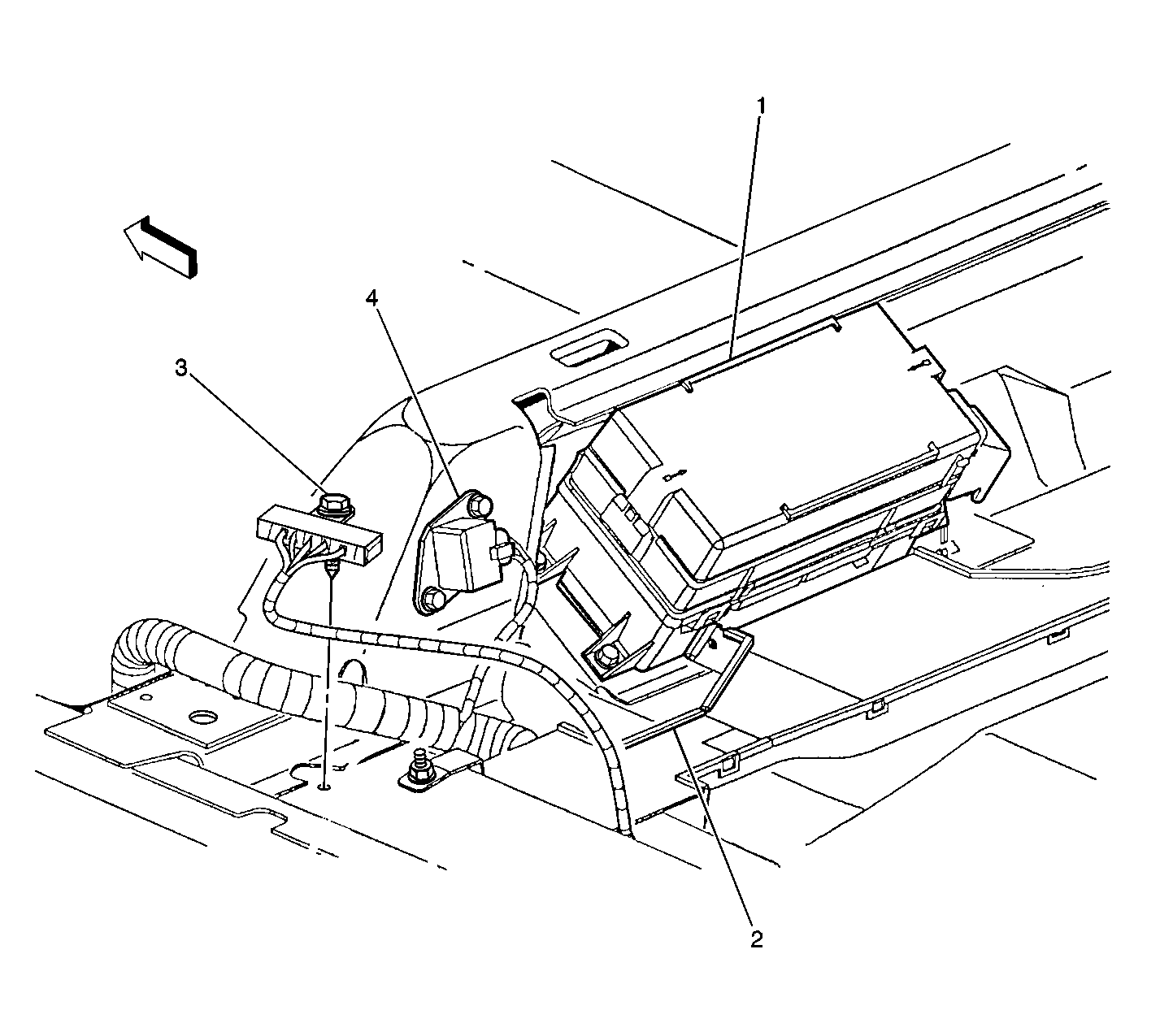 1
4
3
2