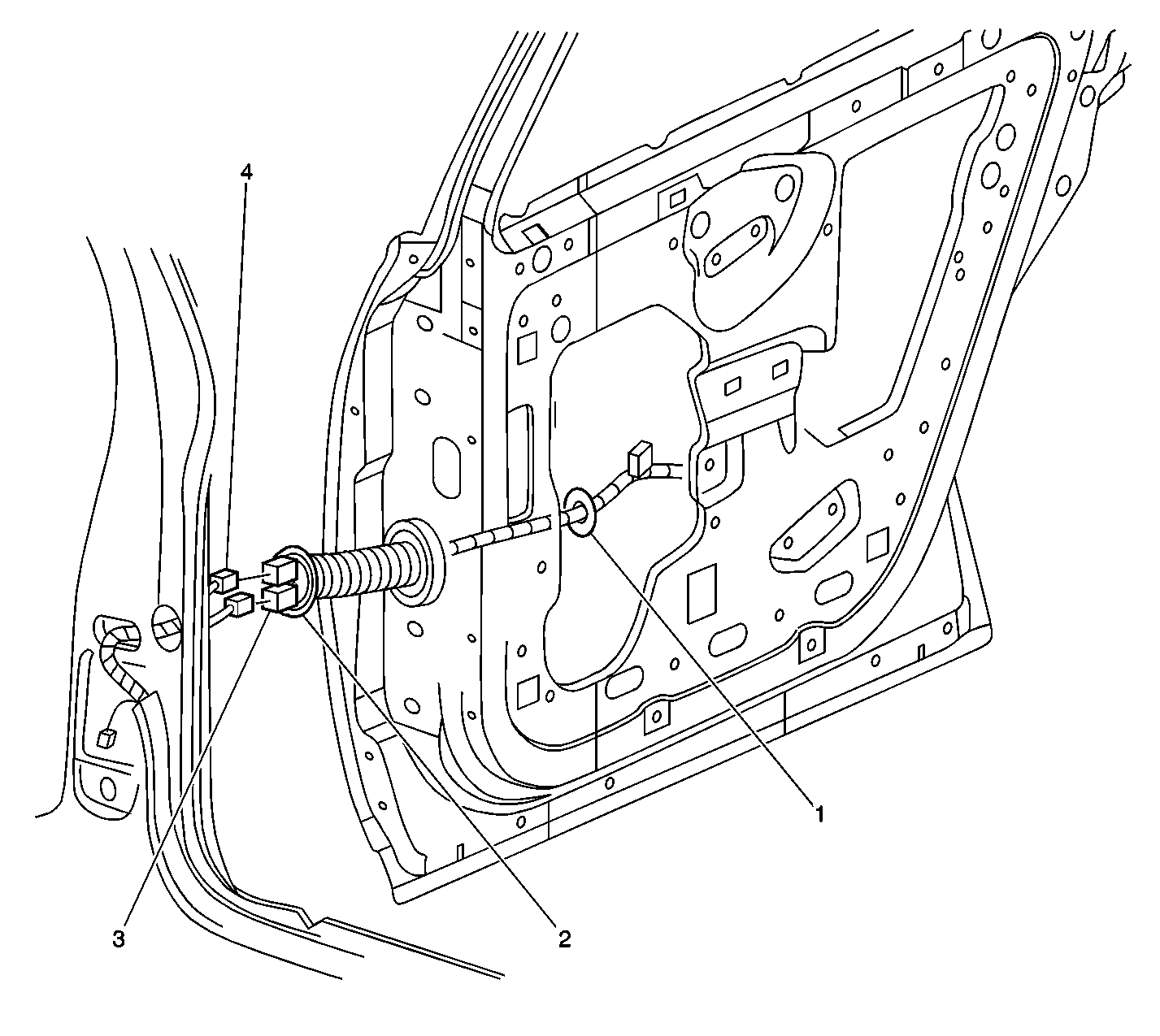 4
1
3
2