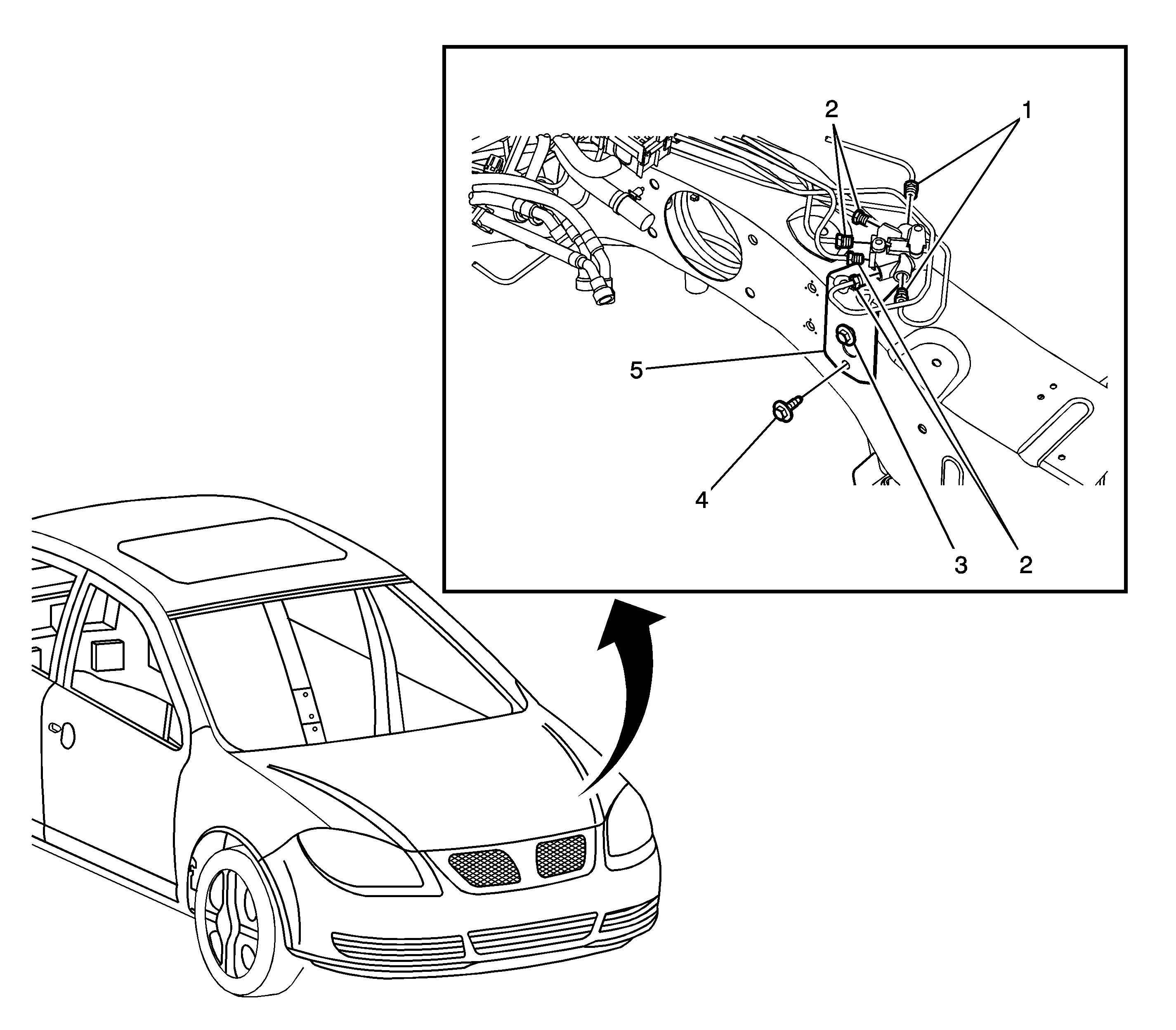 2
1
5
4
3
2