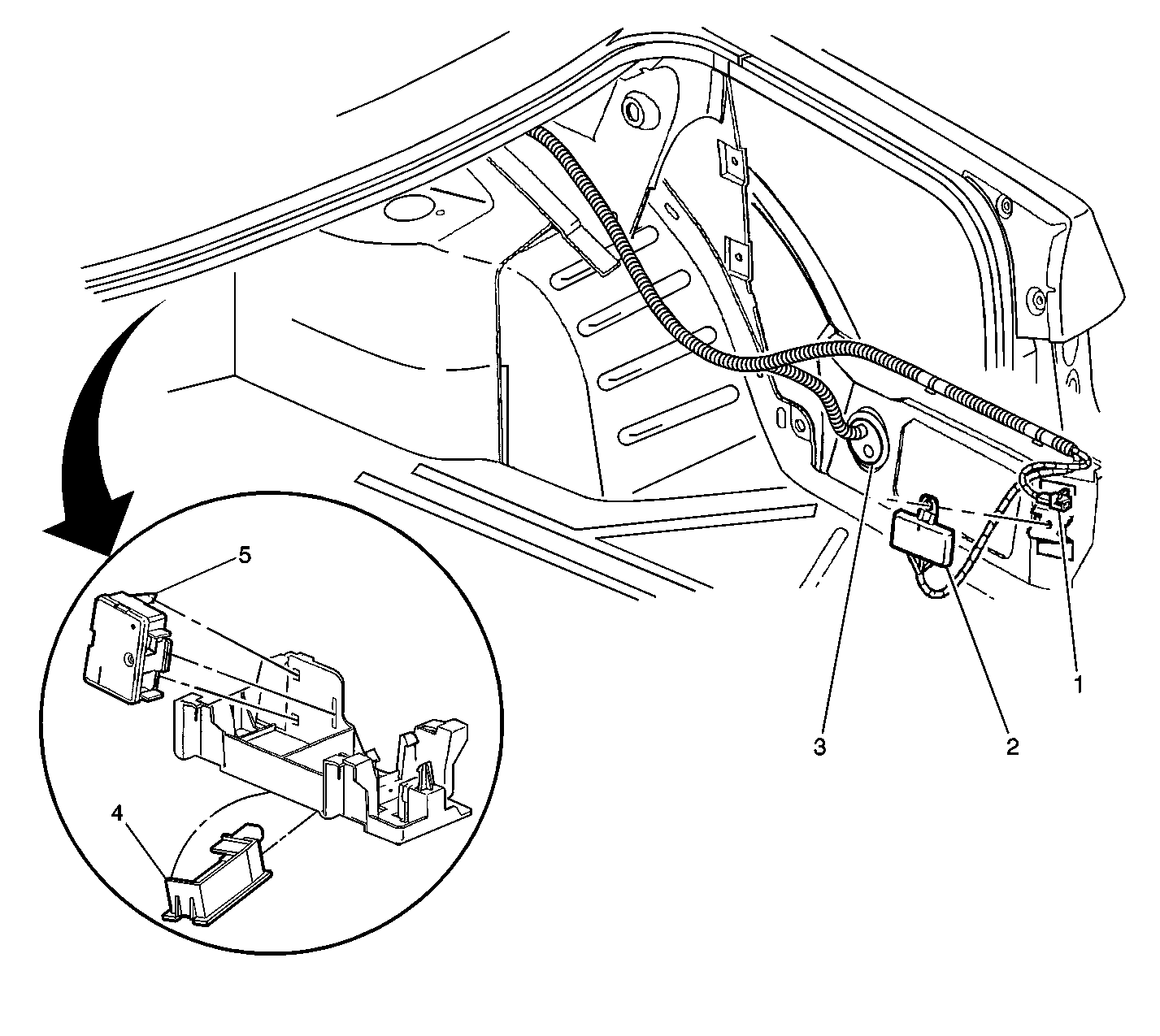 5
1
3
2
4