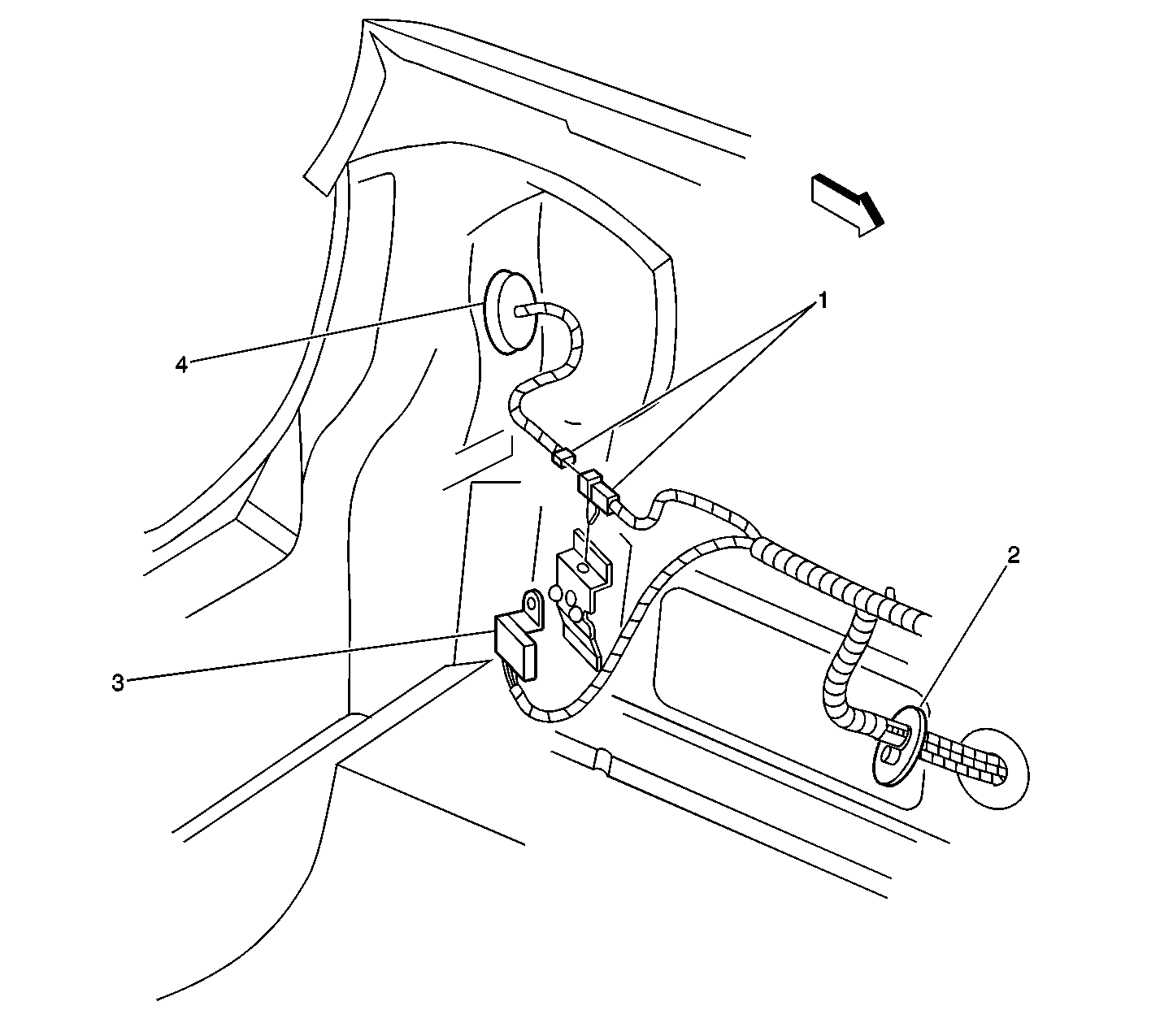 1
4
2
3