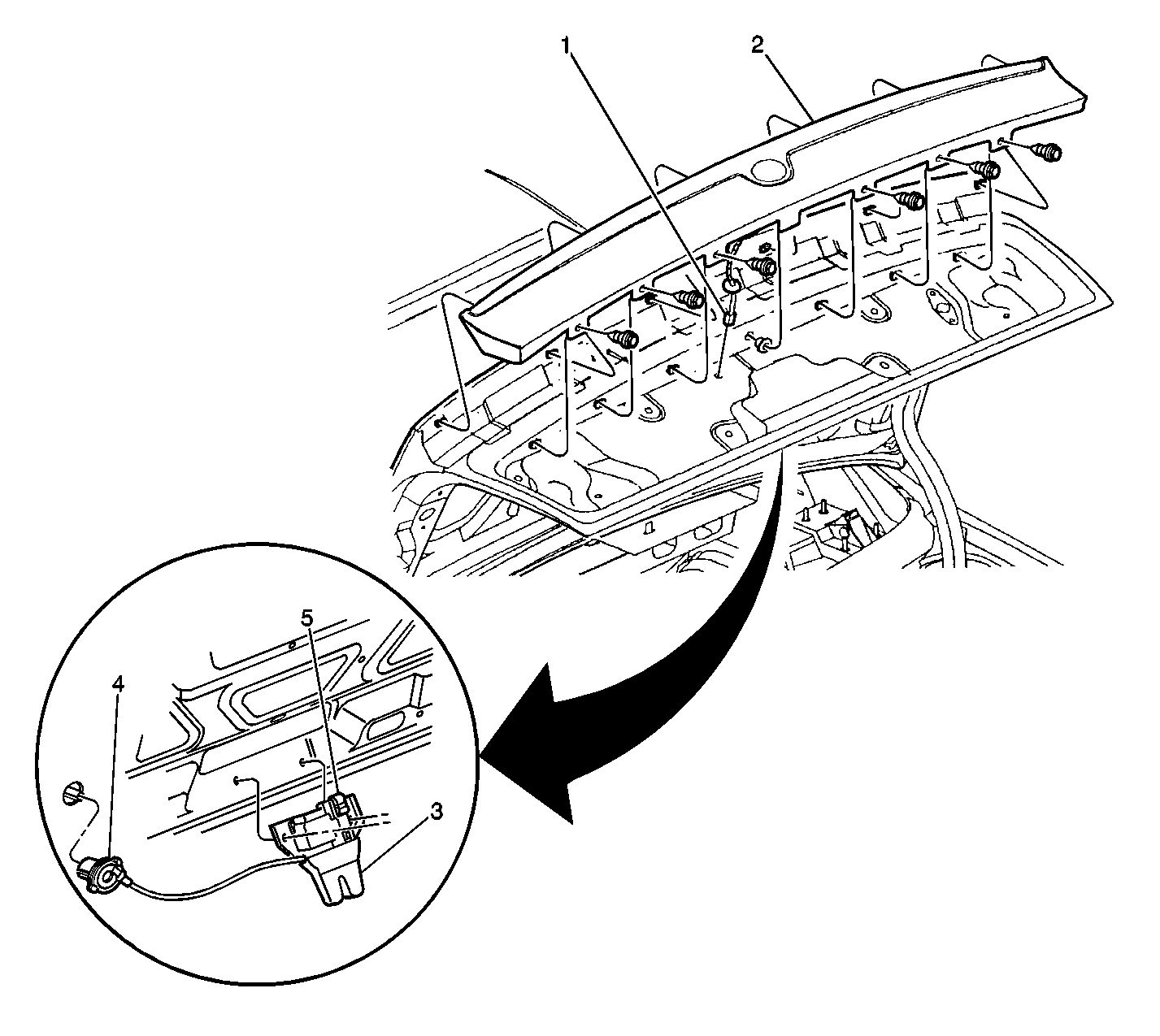 1
2
5
4
3