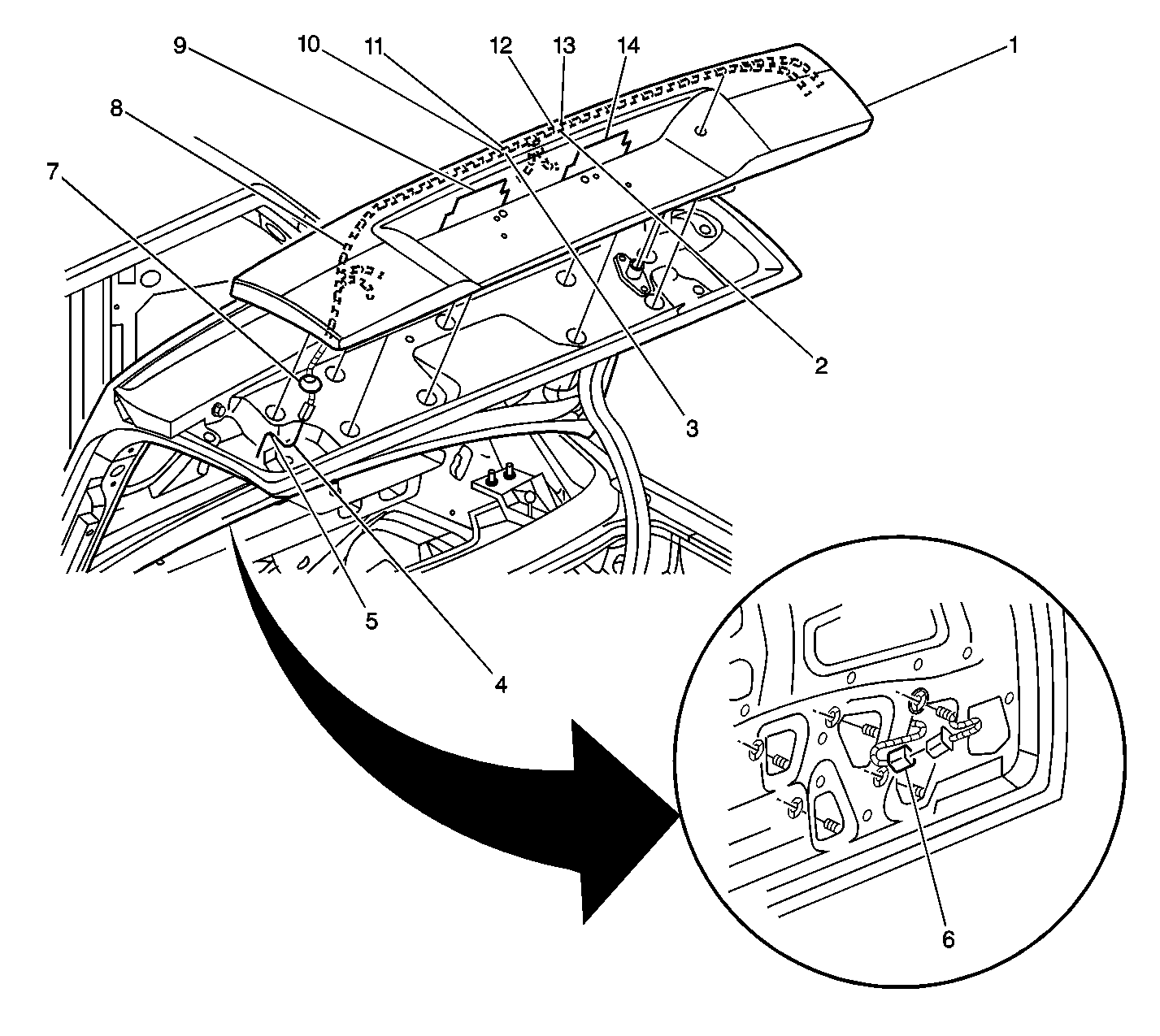 9
10
11
12
13
14
1
8
7
2
3
5
4
6