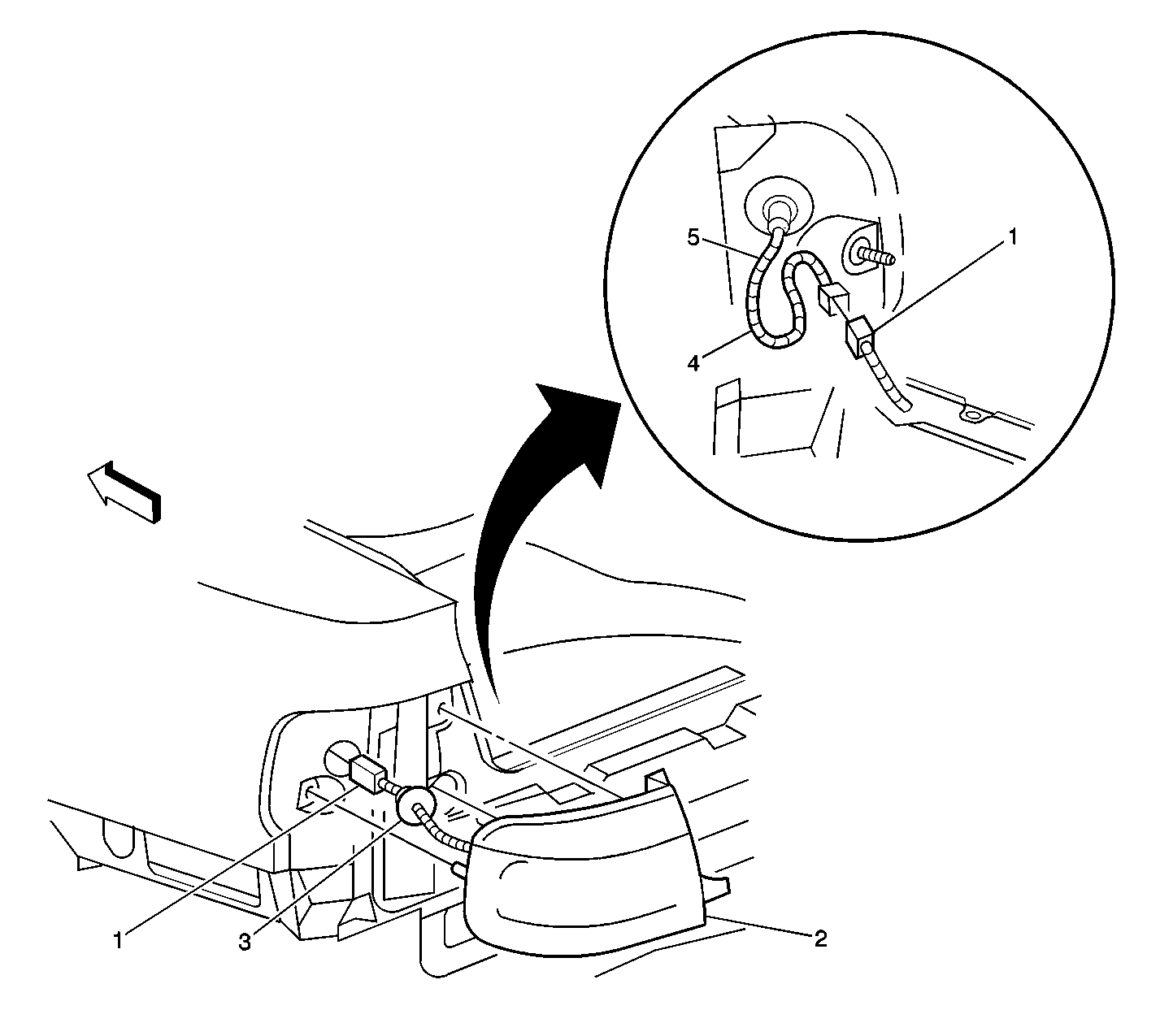 5
1
4
1
3
2