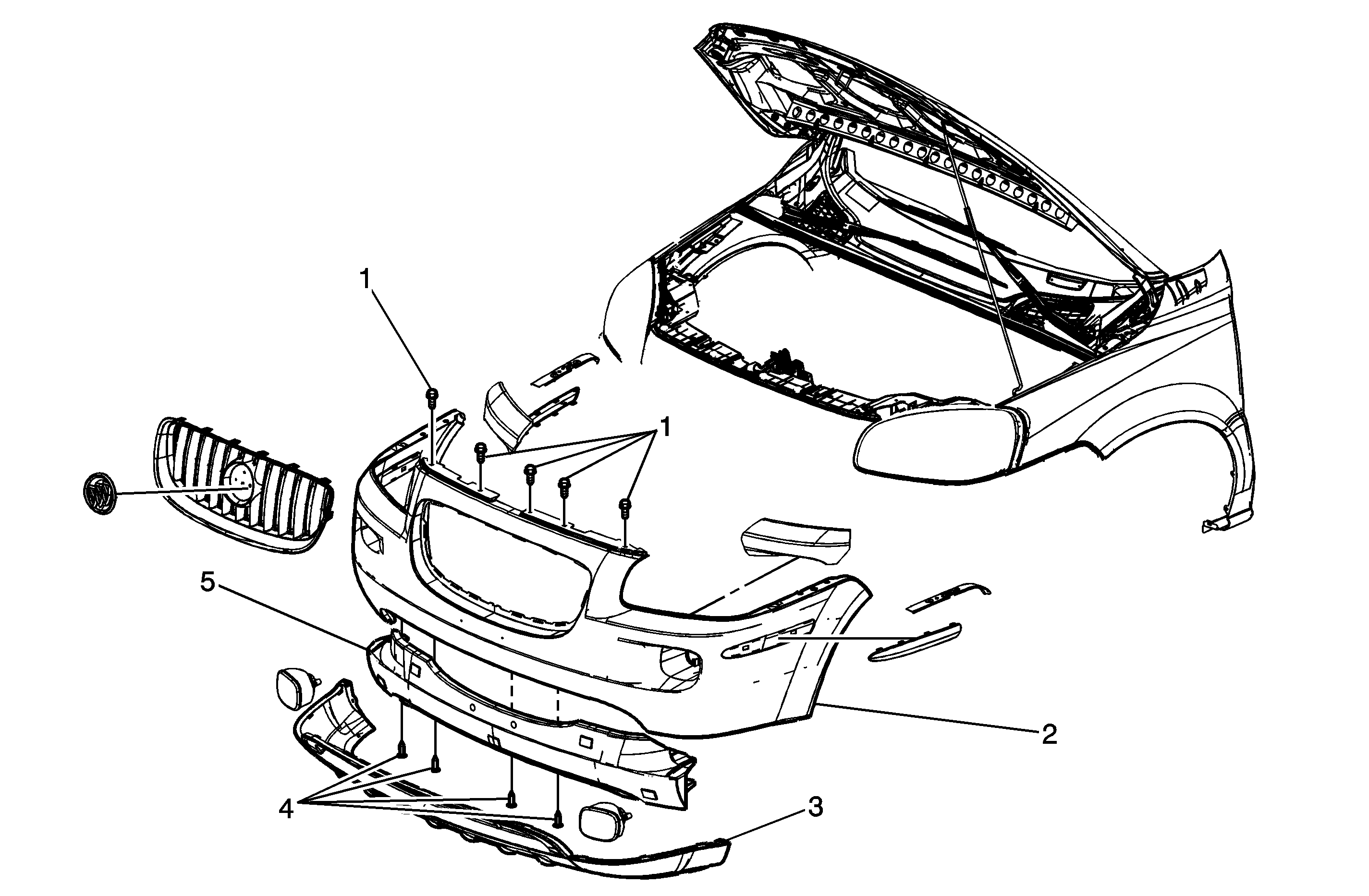 1
1
5
2
4
3