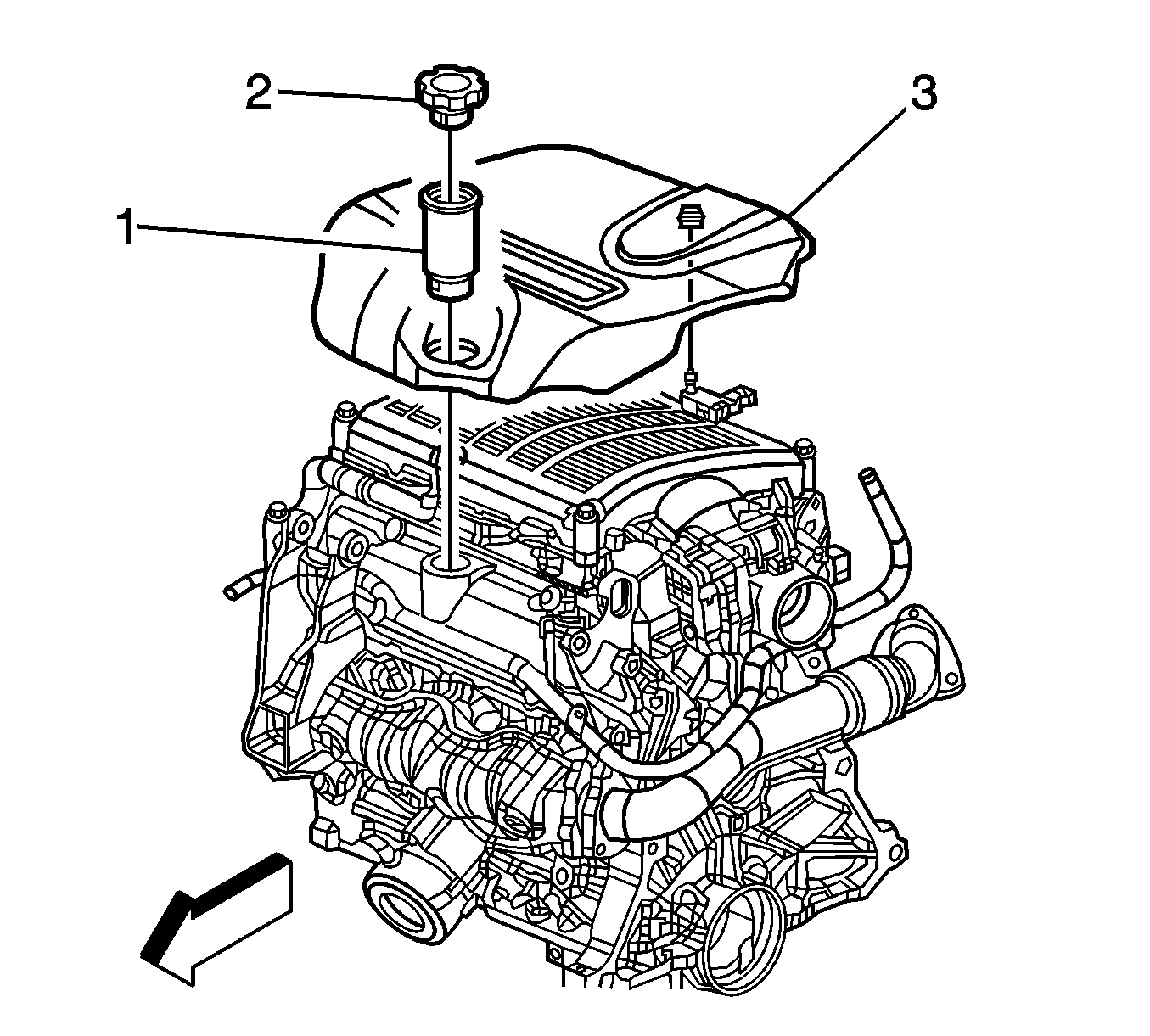 2
3
1