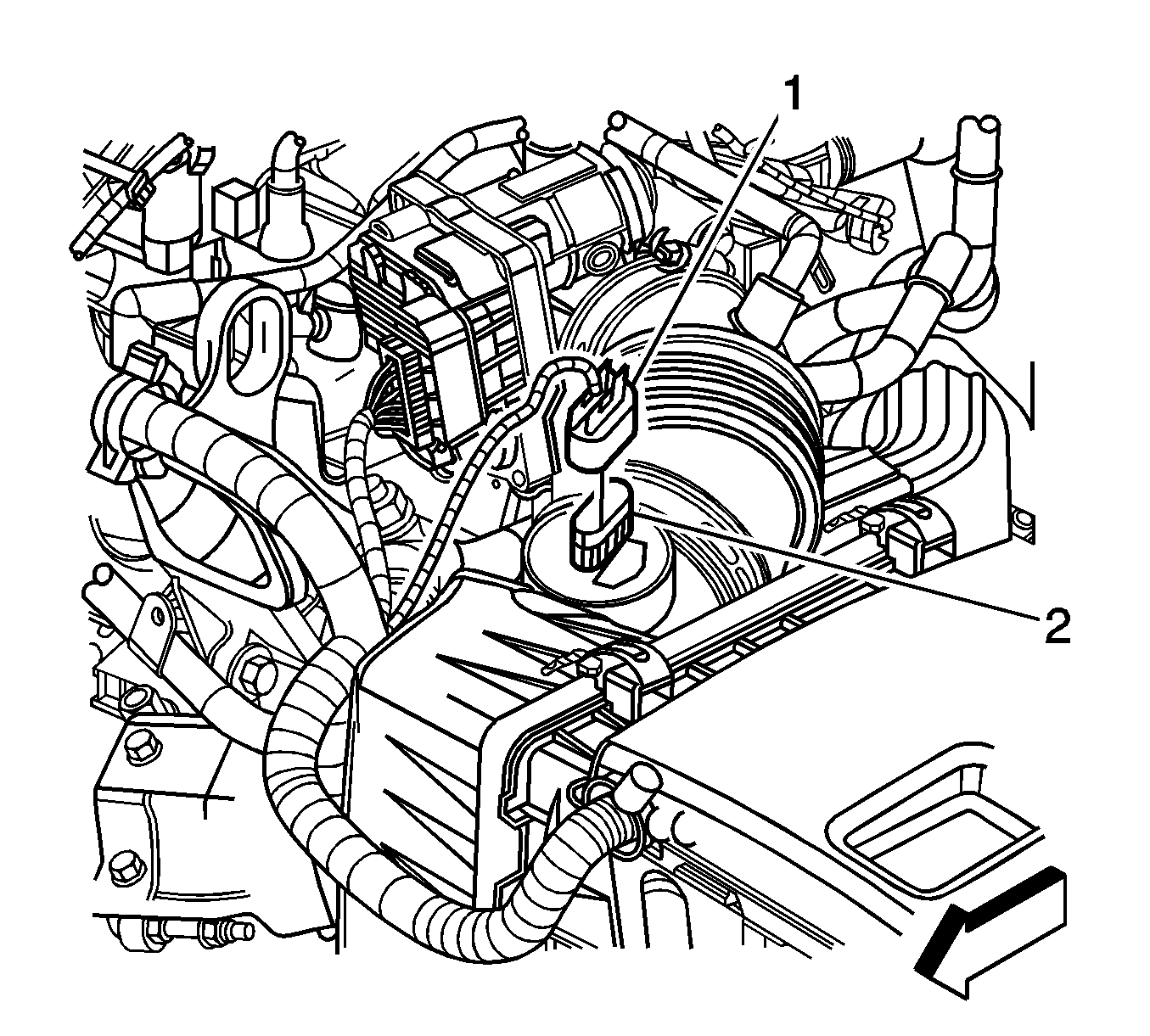 1

2