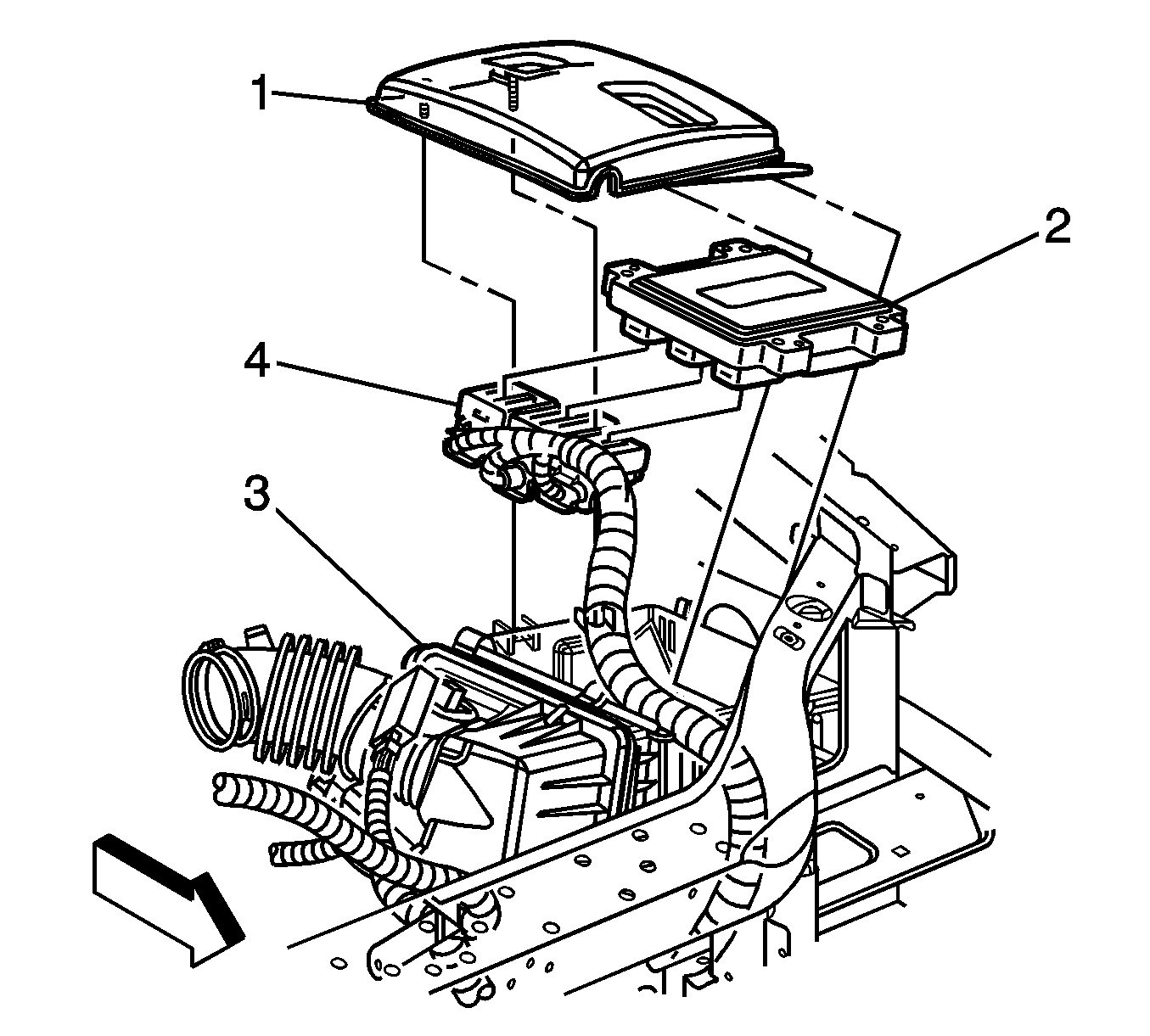 1
2
4
3