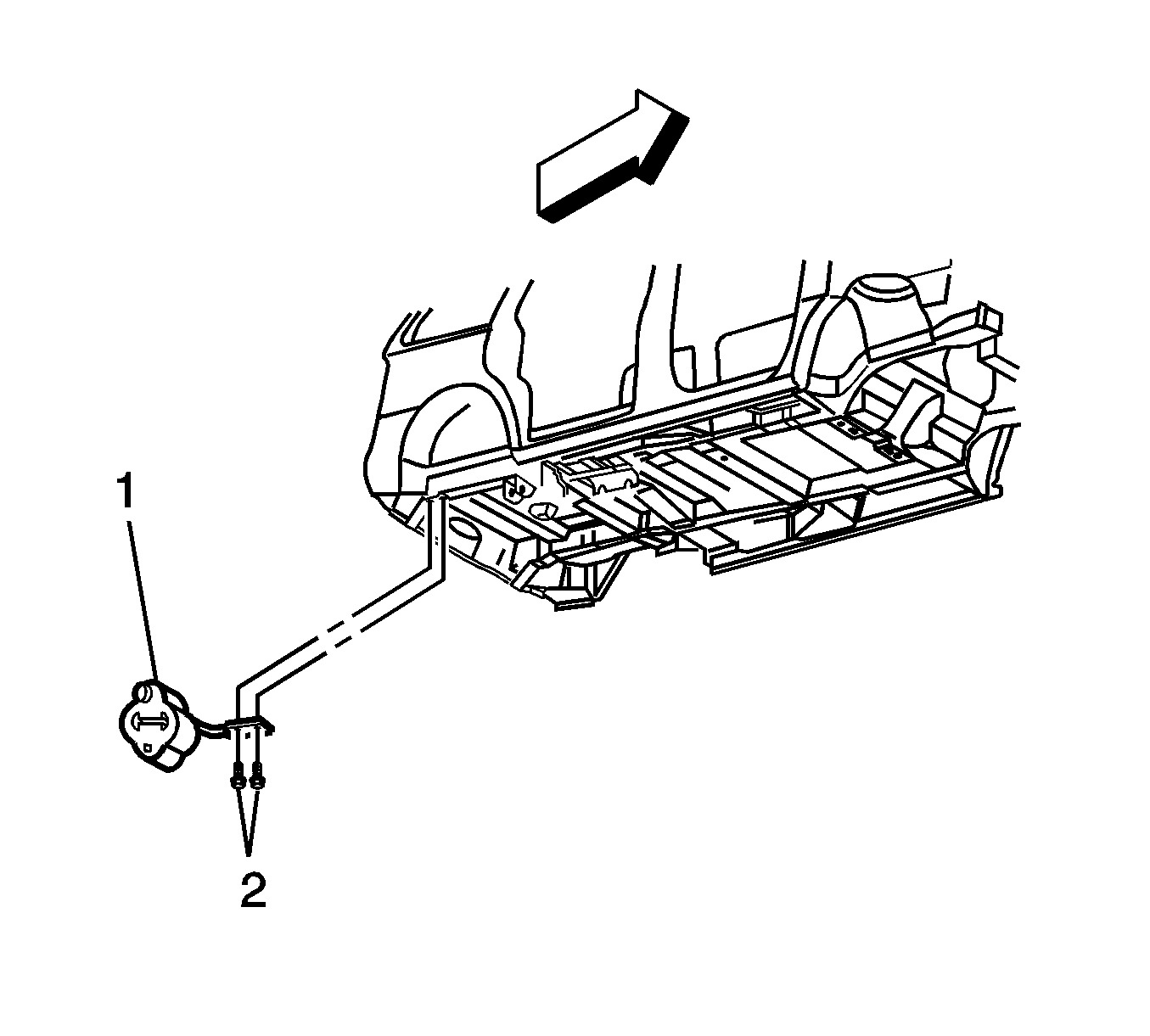 1

2