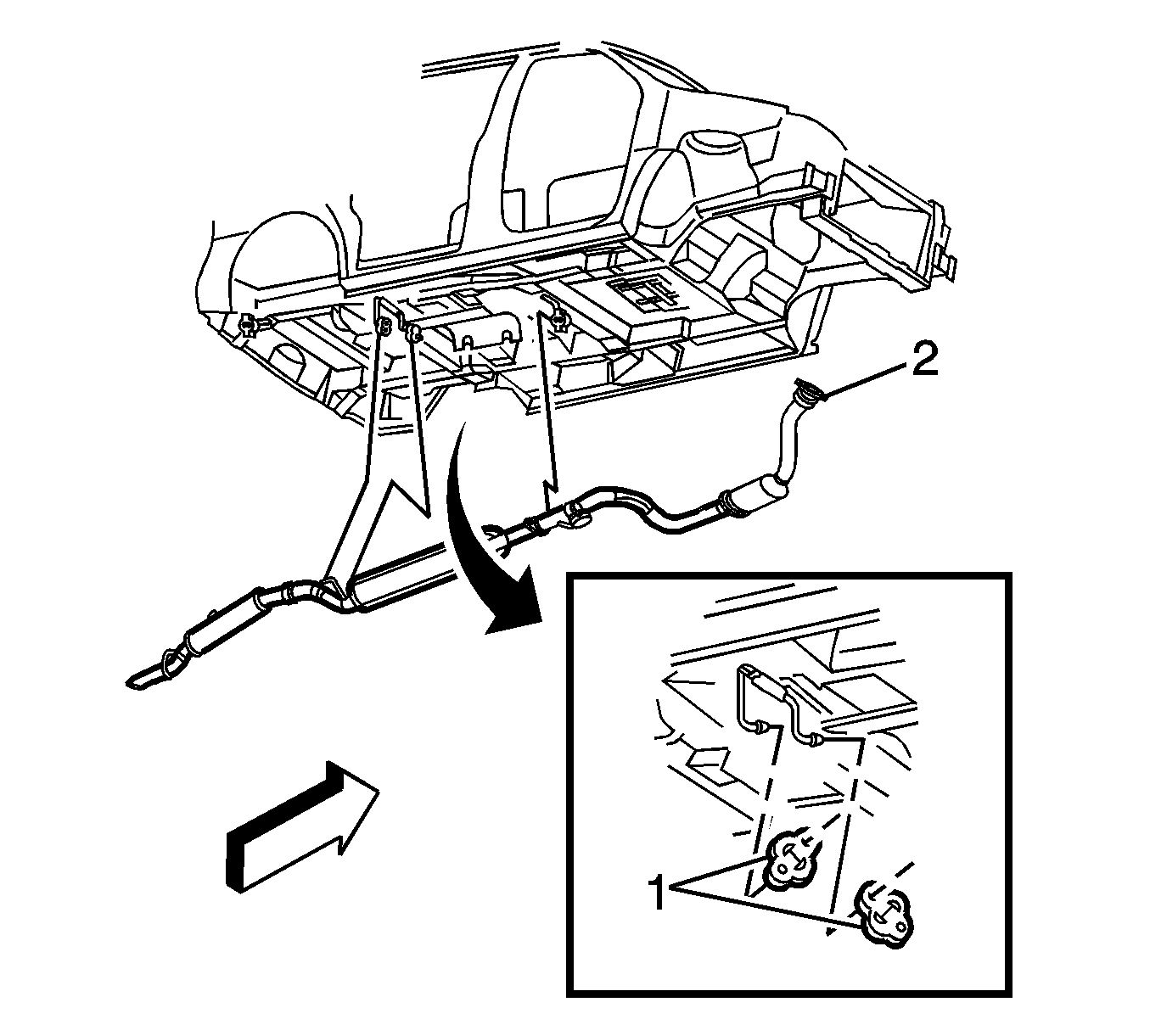 2

1