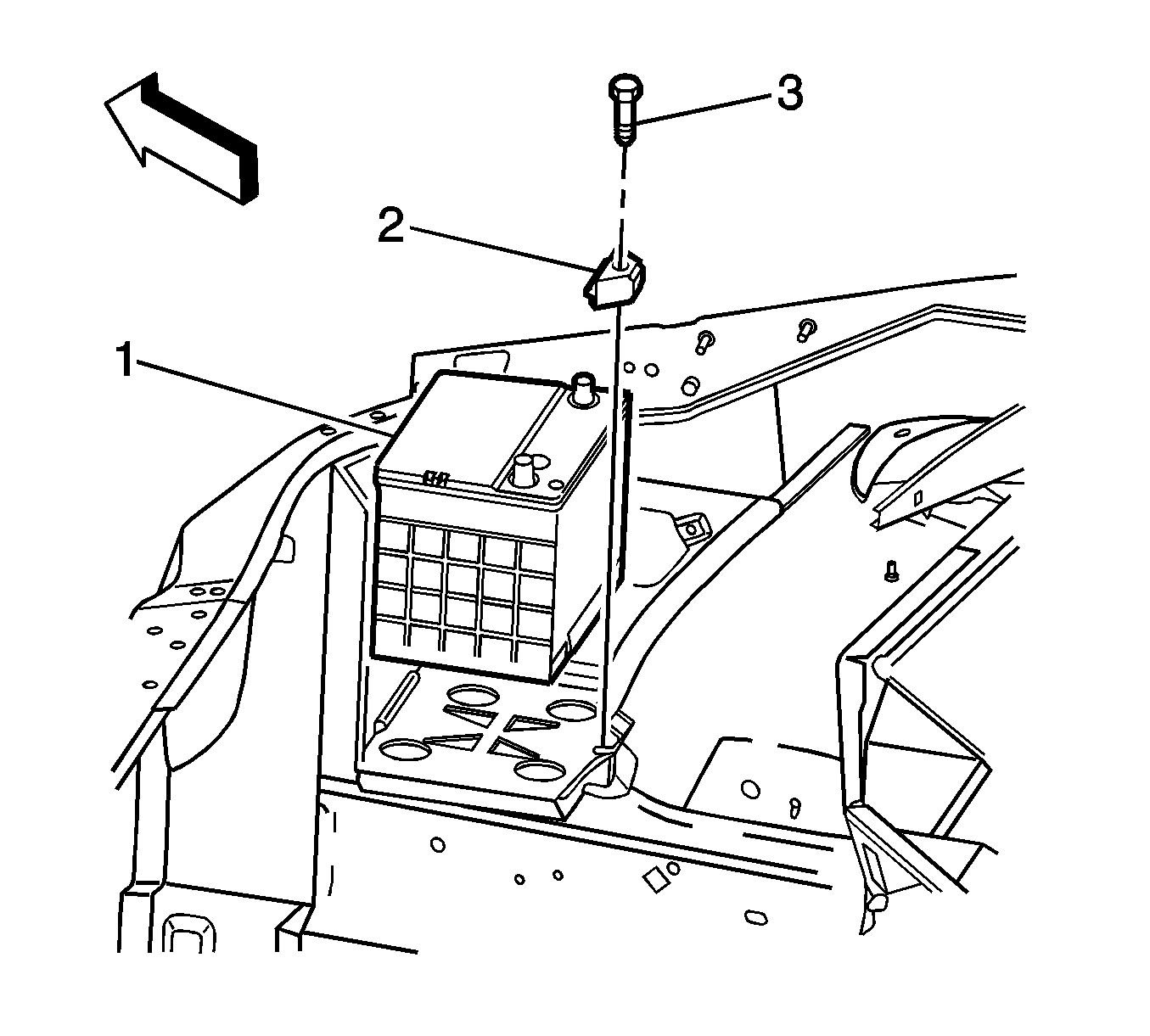 3
2
1