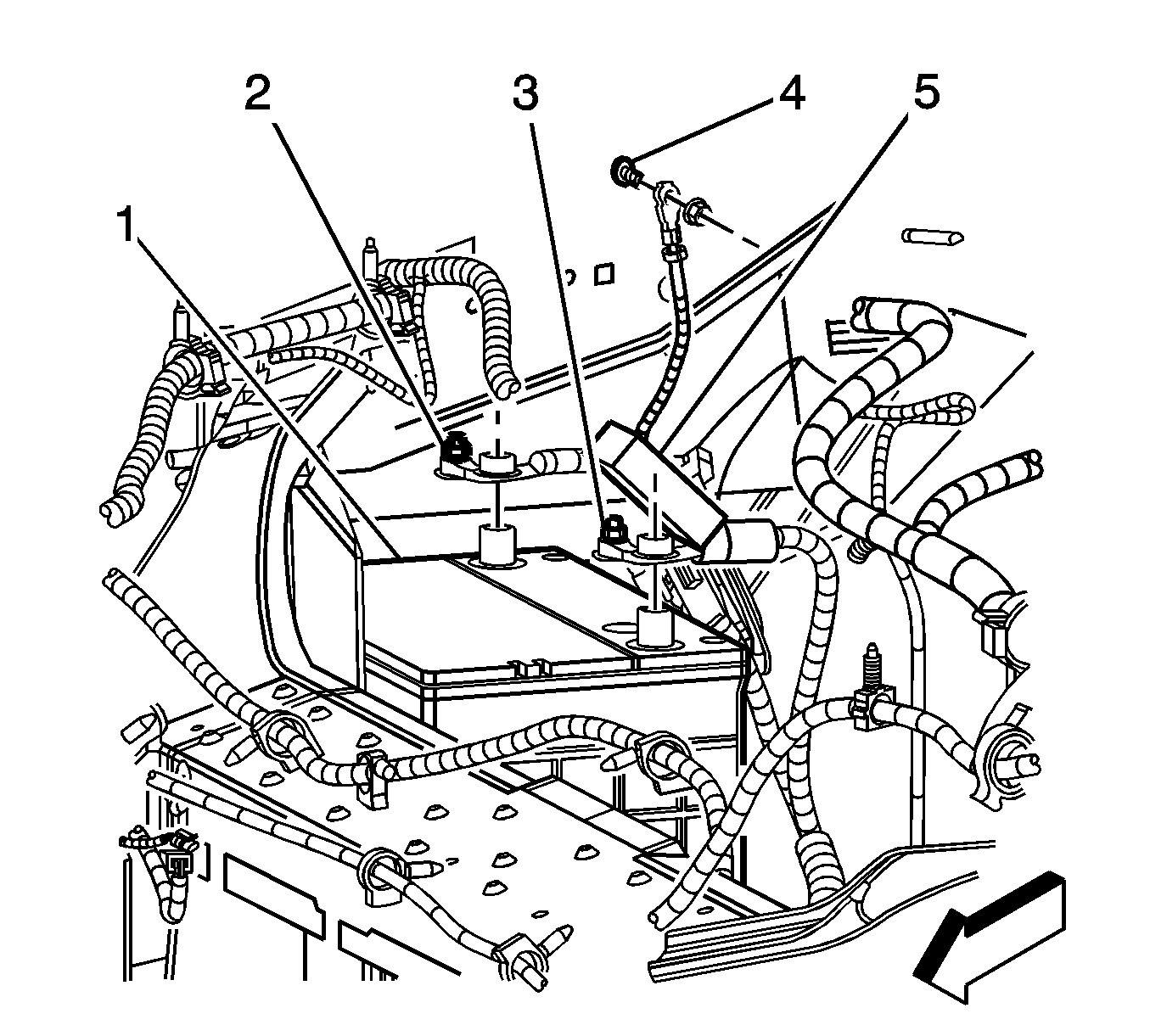 2
3
4
5
1