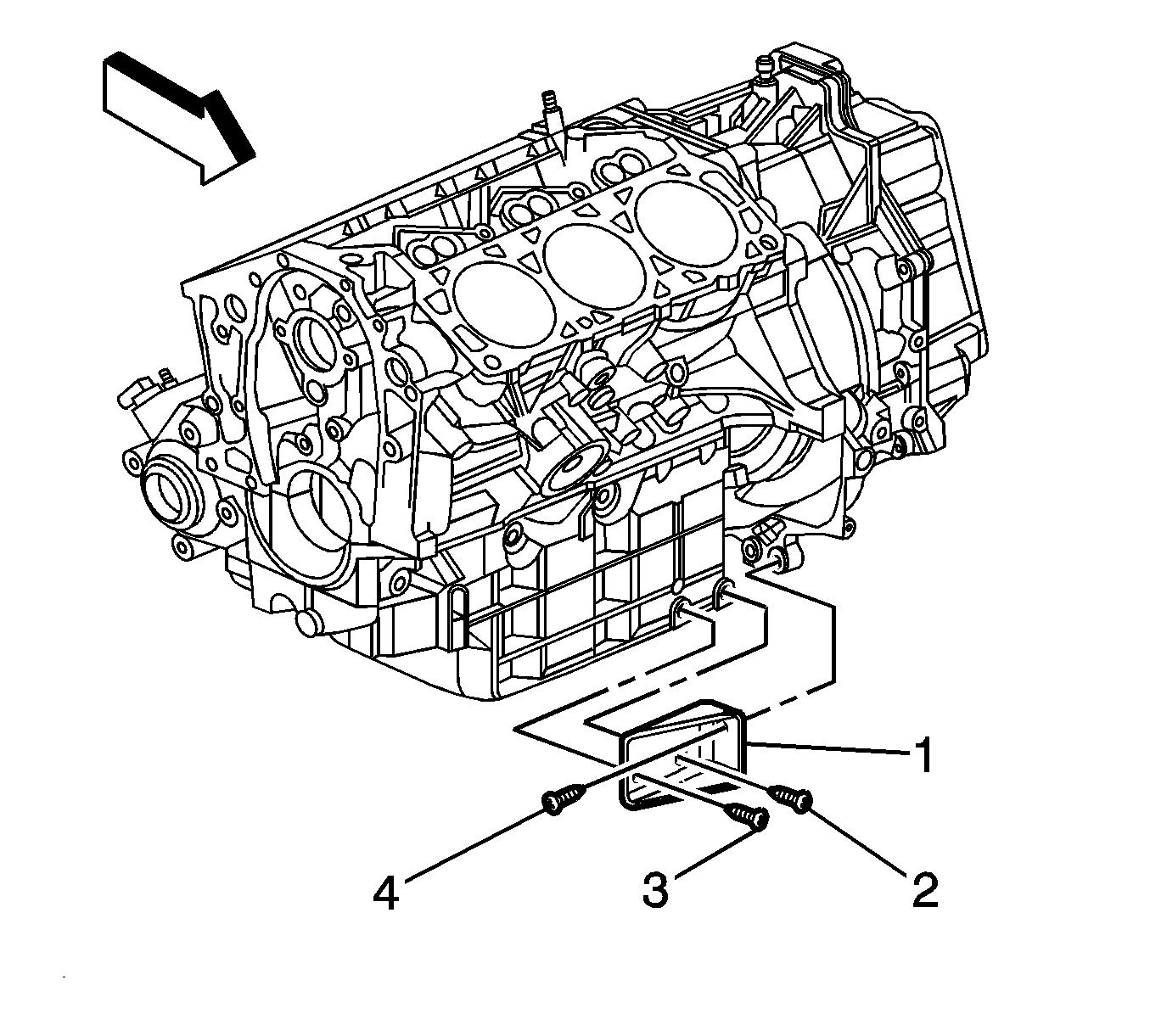 1
4
3
2