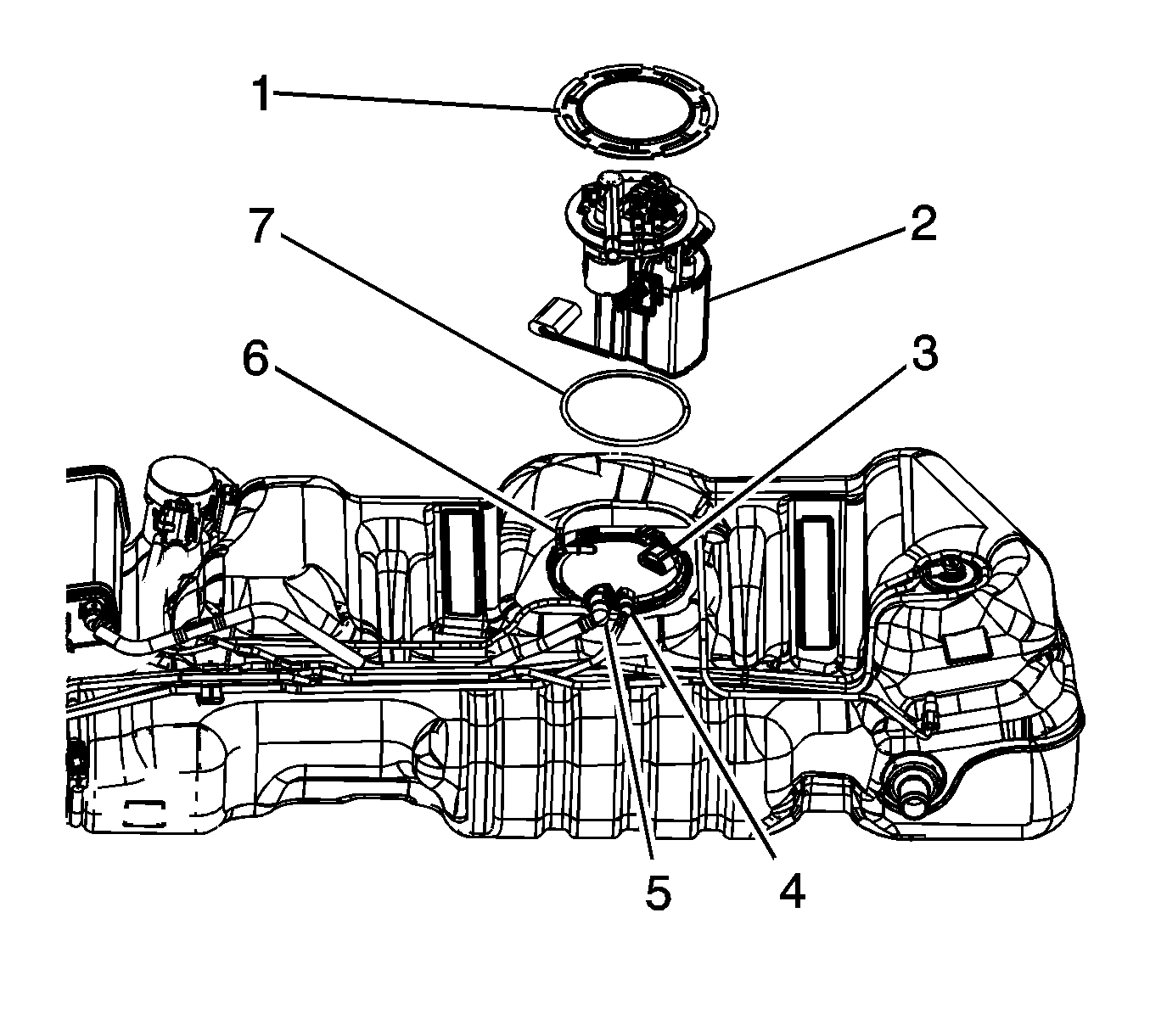 1
7
2
6
3
5
4