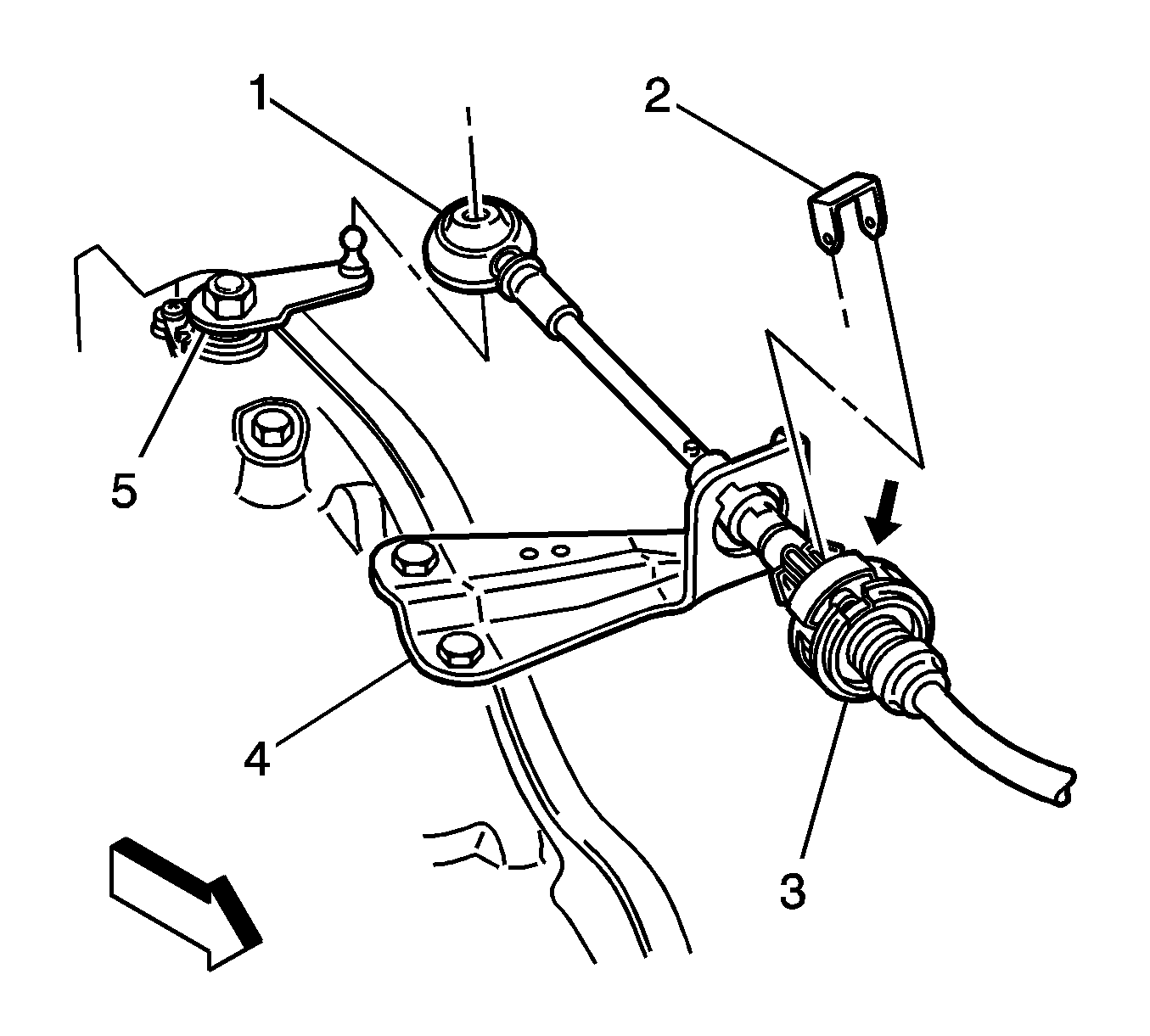 1
2
5
4
3