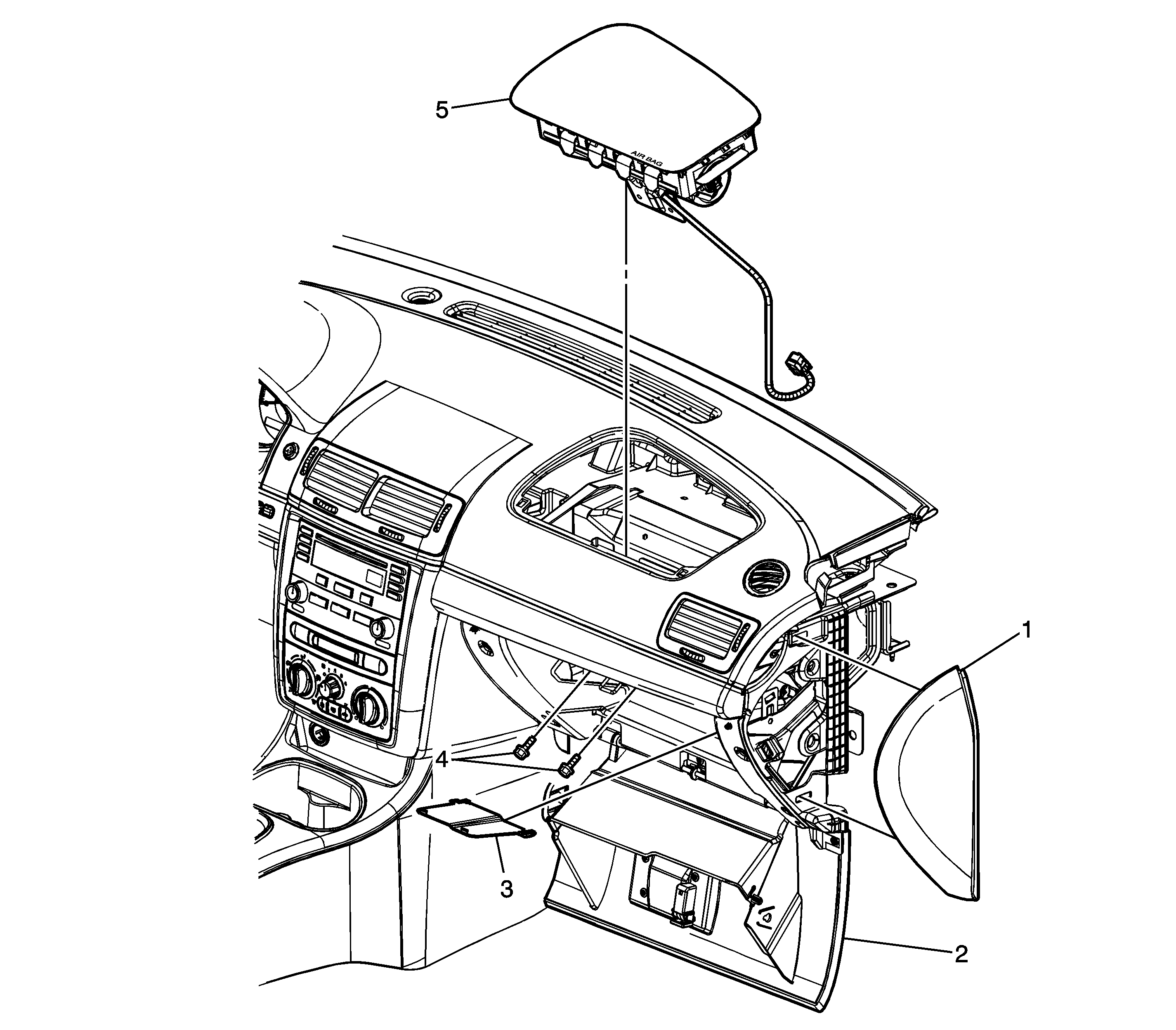 5

AIR BAG

1

4

3

2