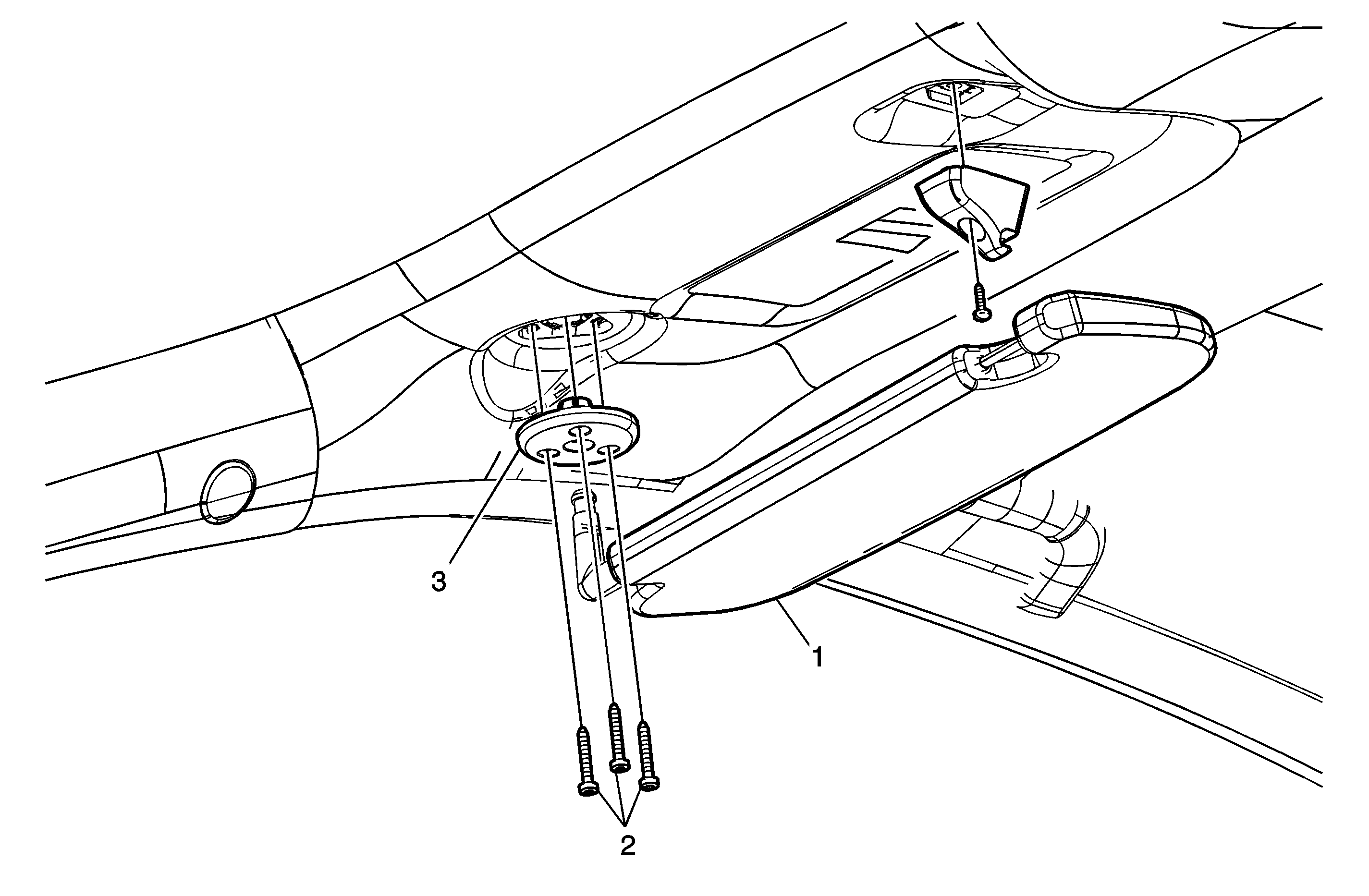 3

1

2