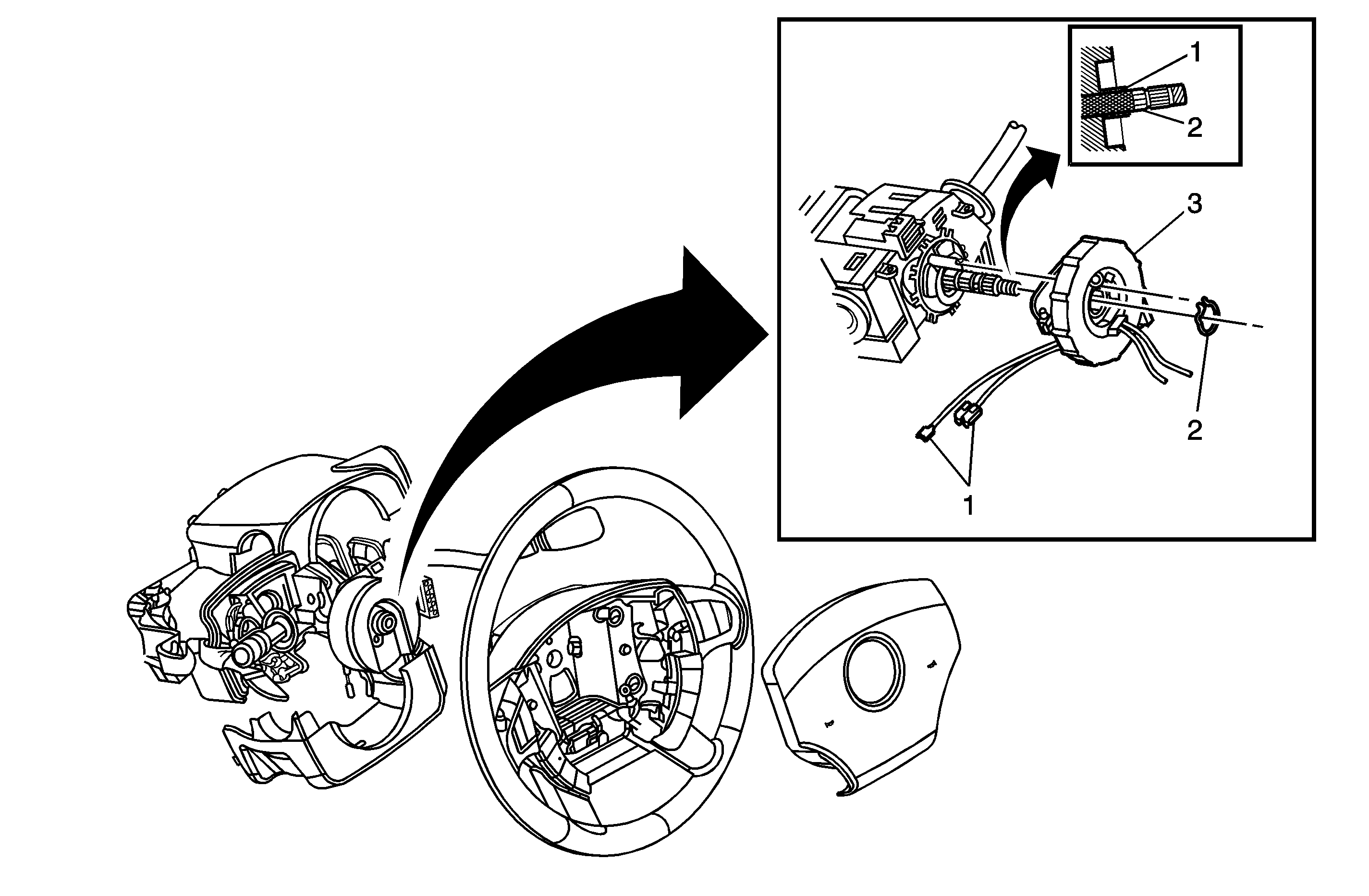 1
2
3
2
1