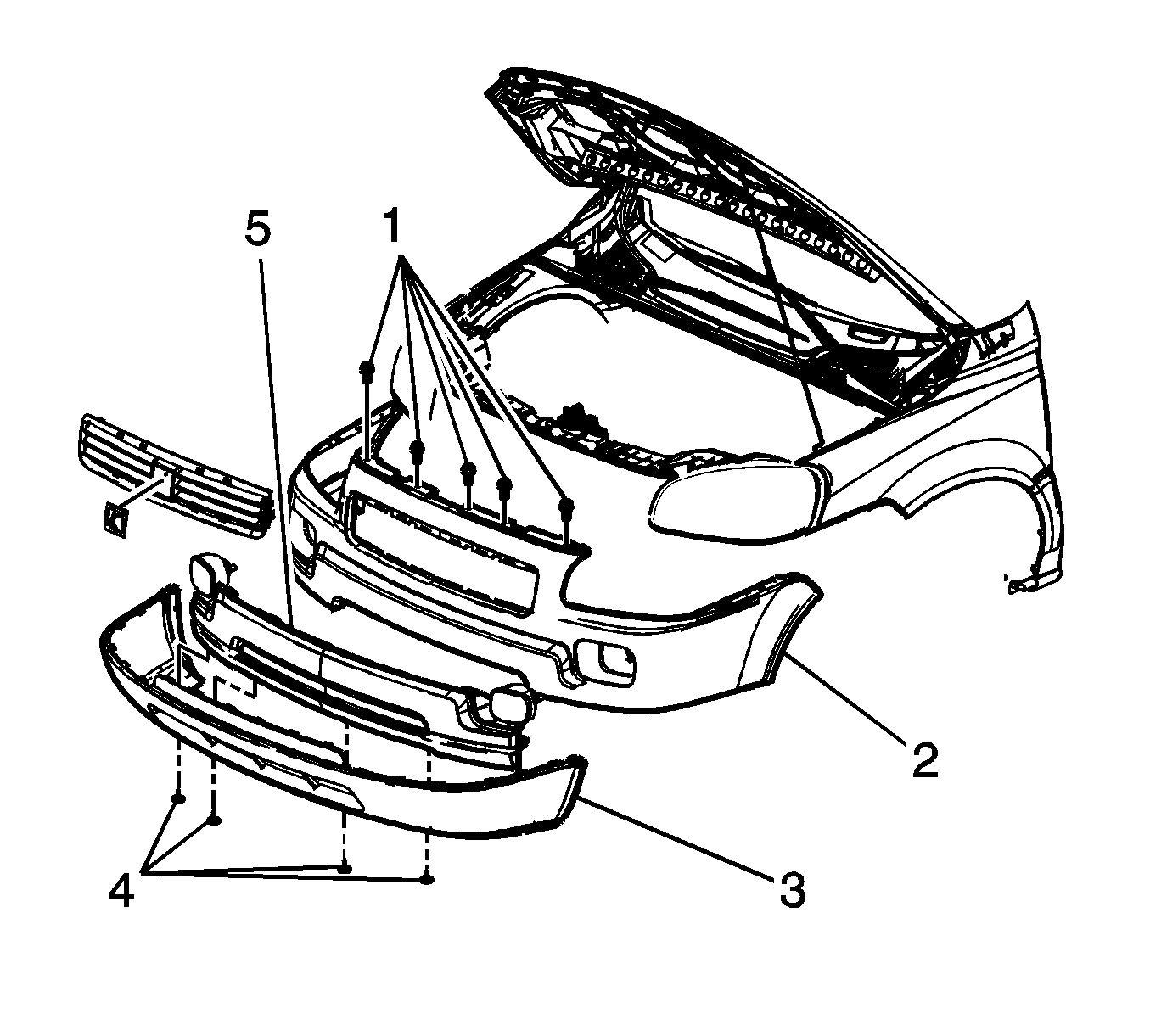 5
1
2
3
4