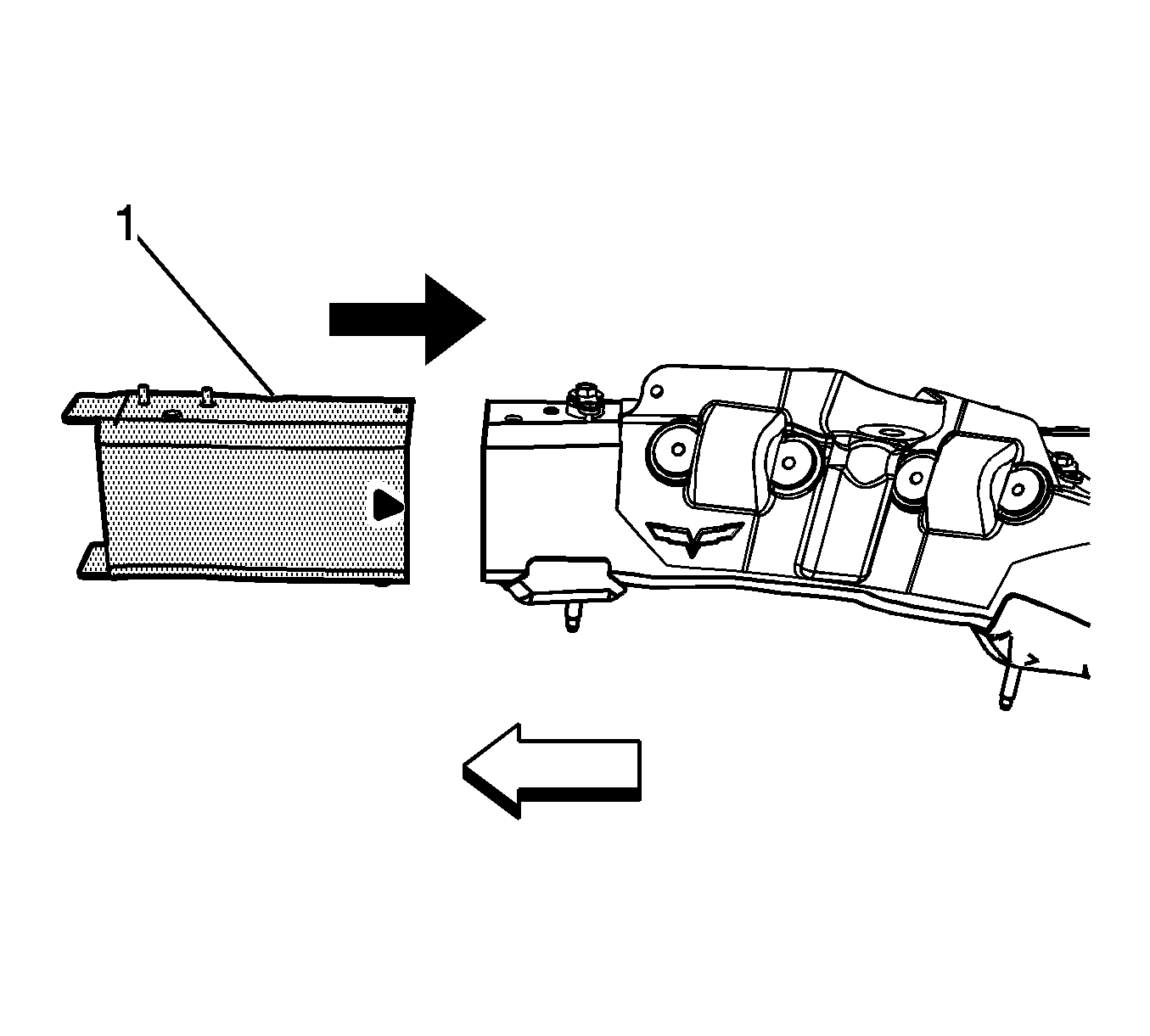 1