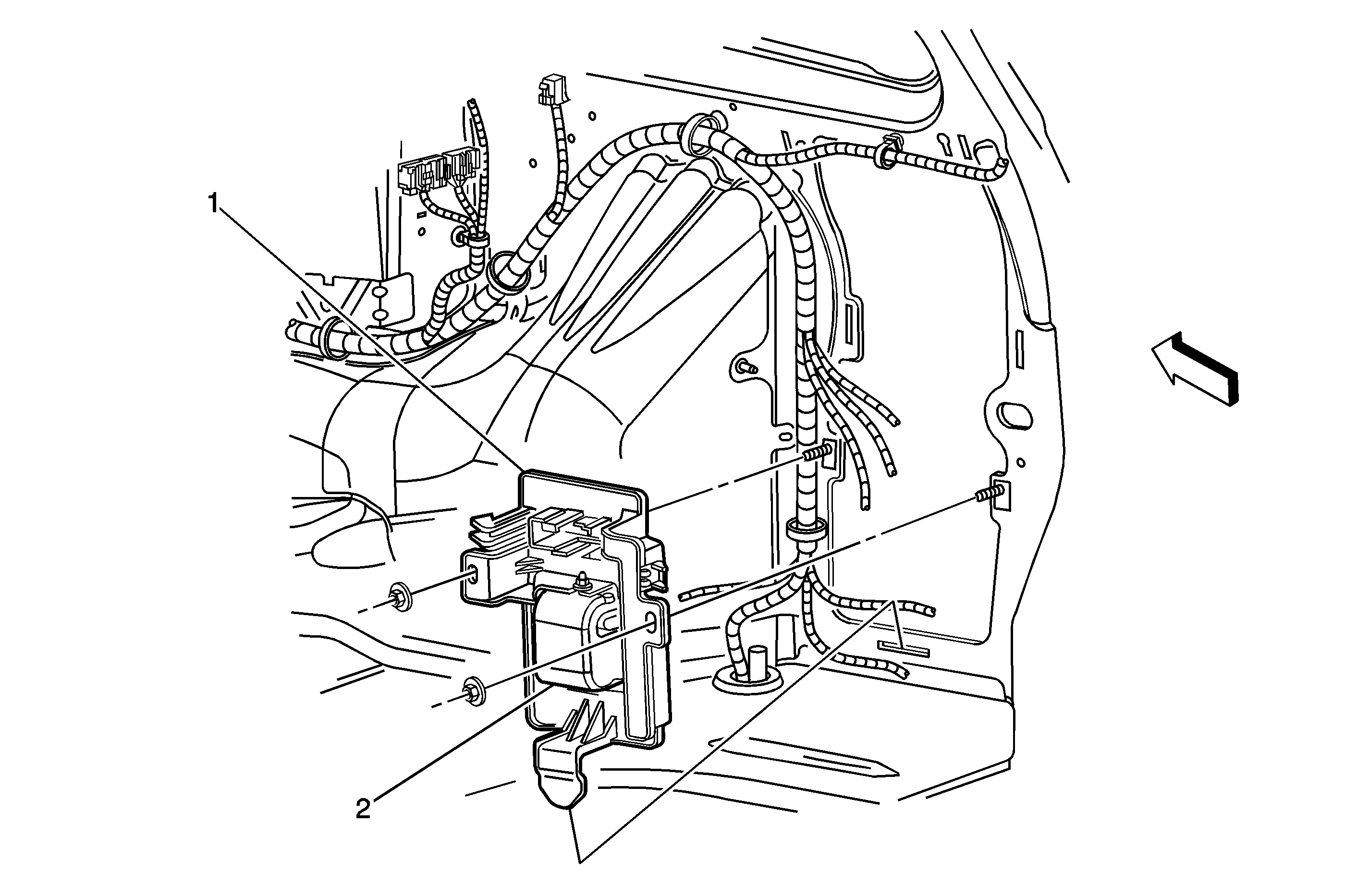 1

2