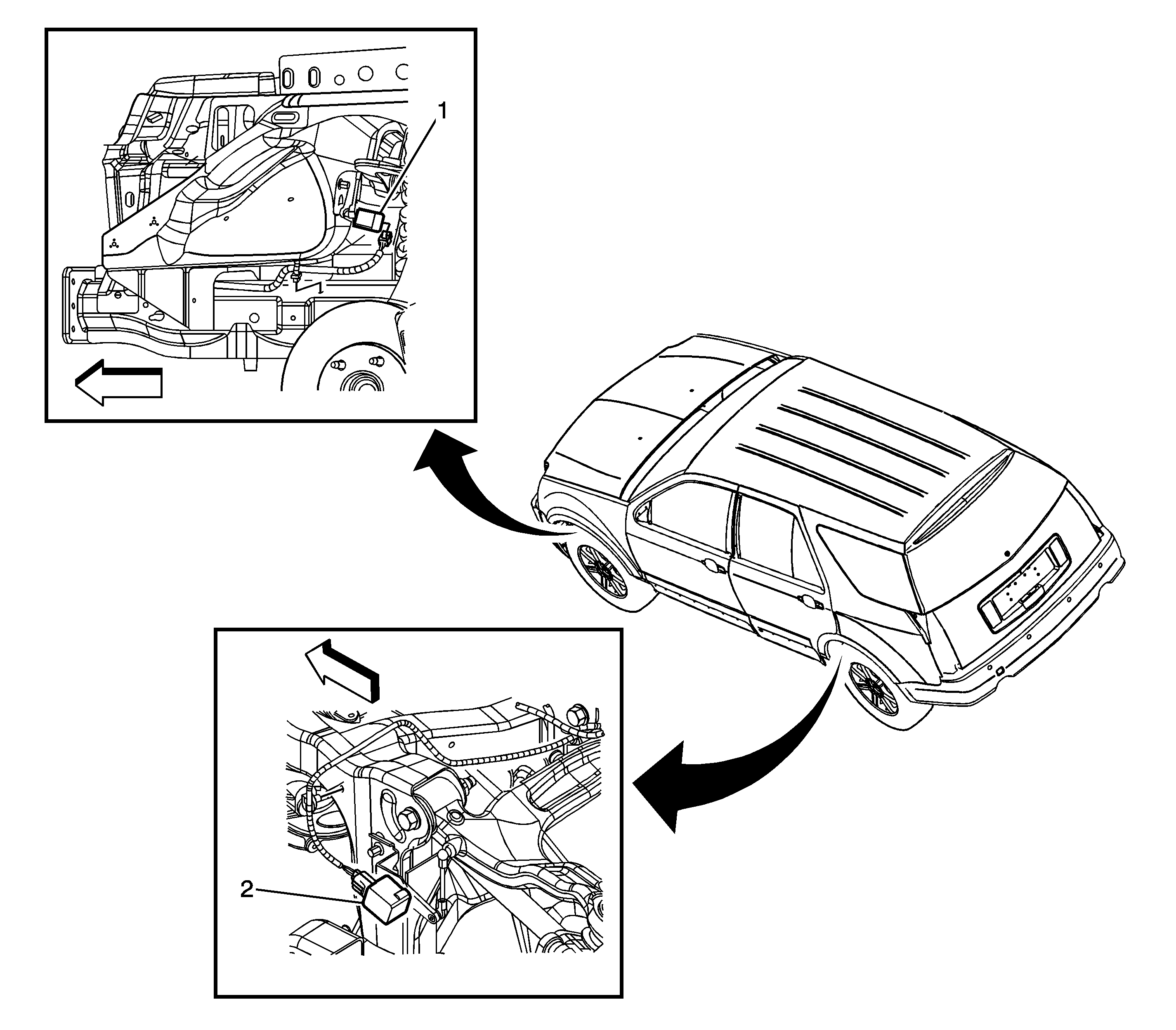 1

2