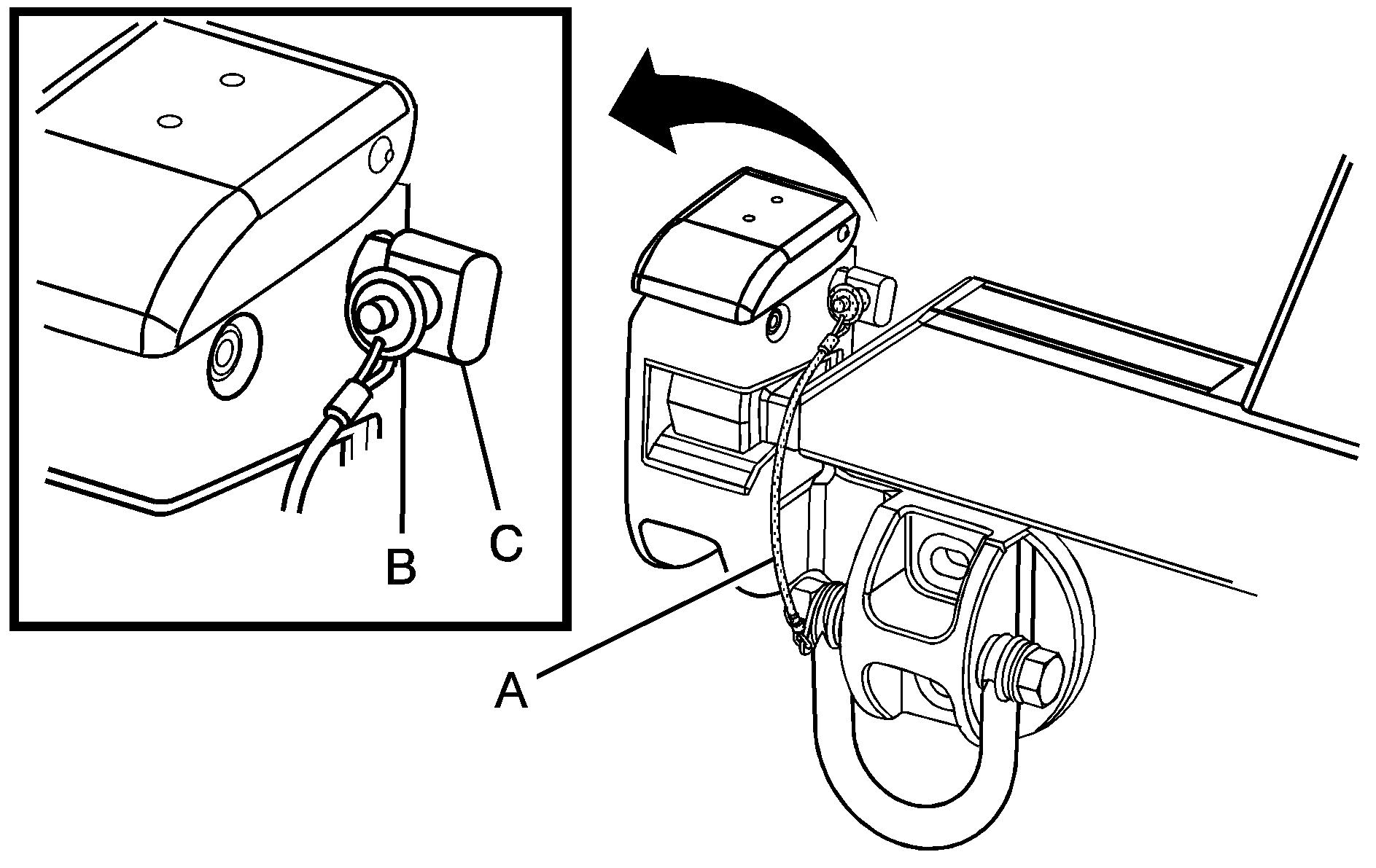 B
C
A