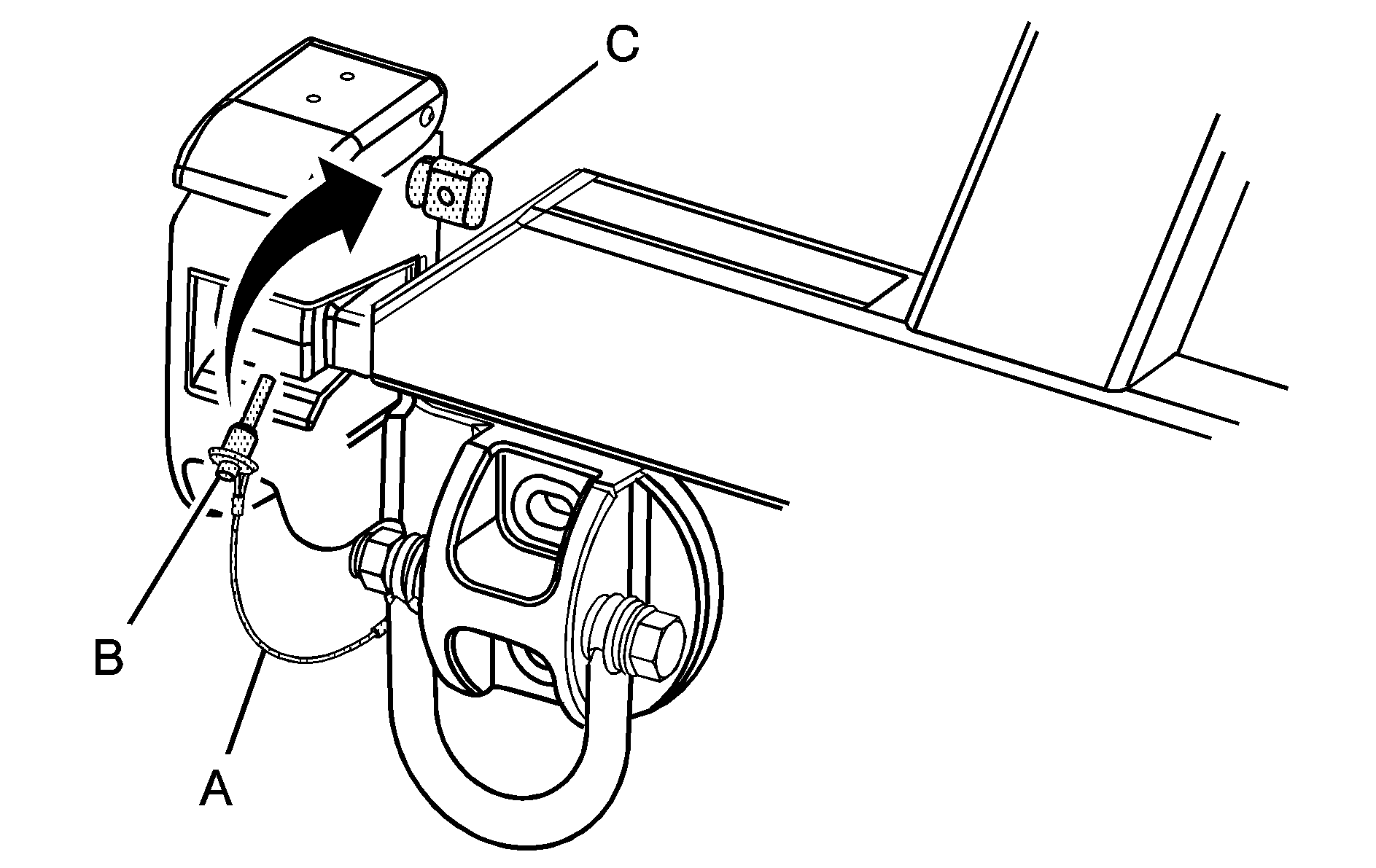 C

B

A