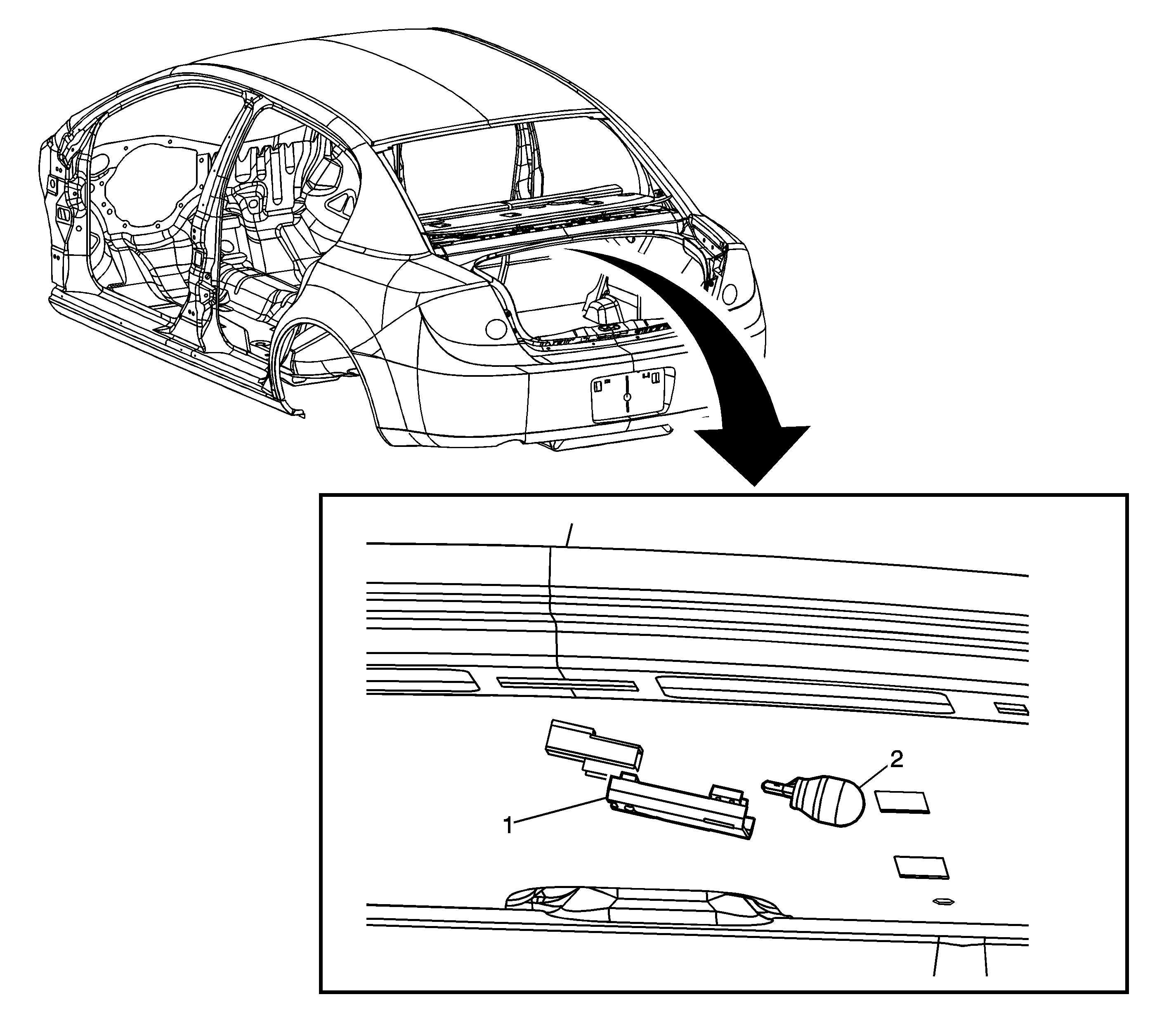 2
1