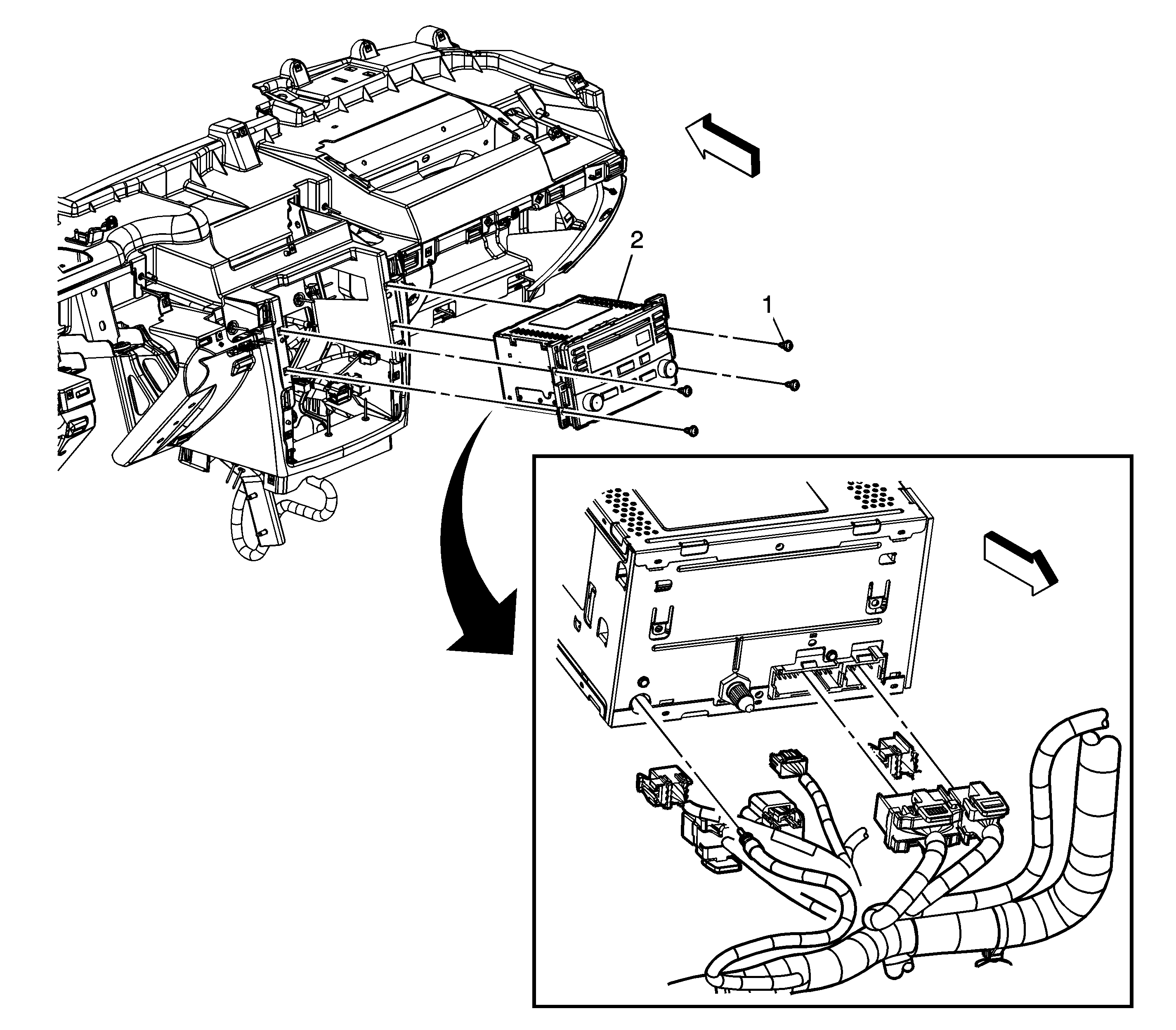 2

1