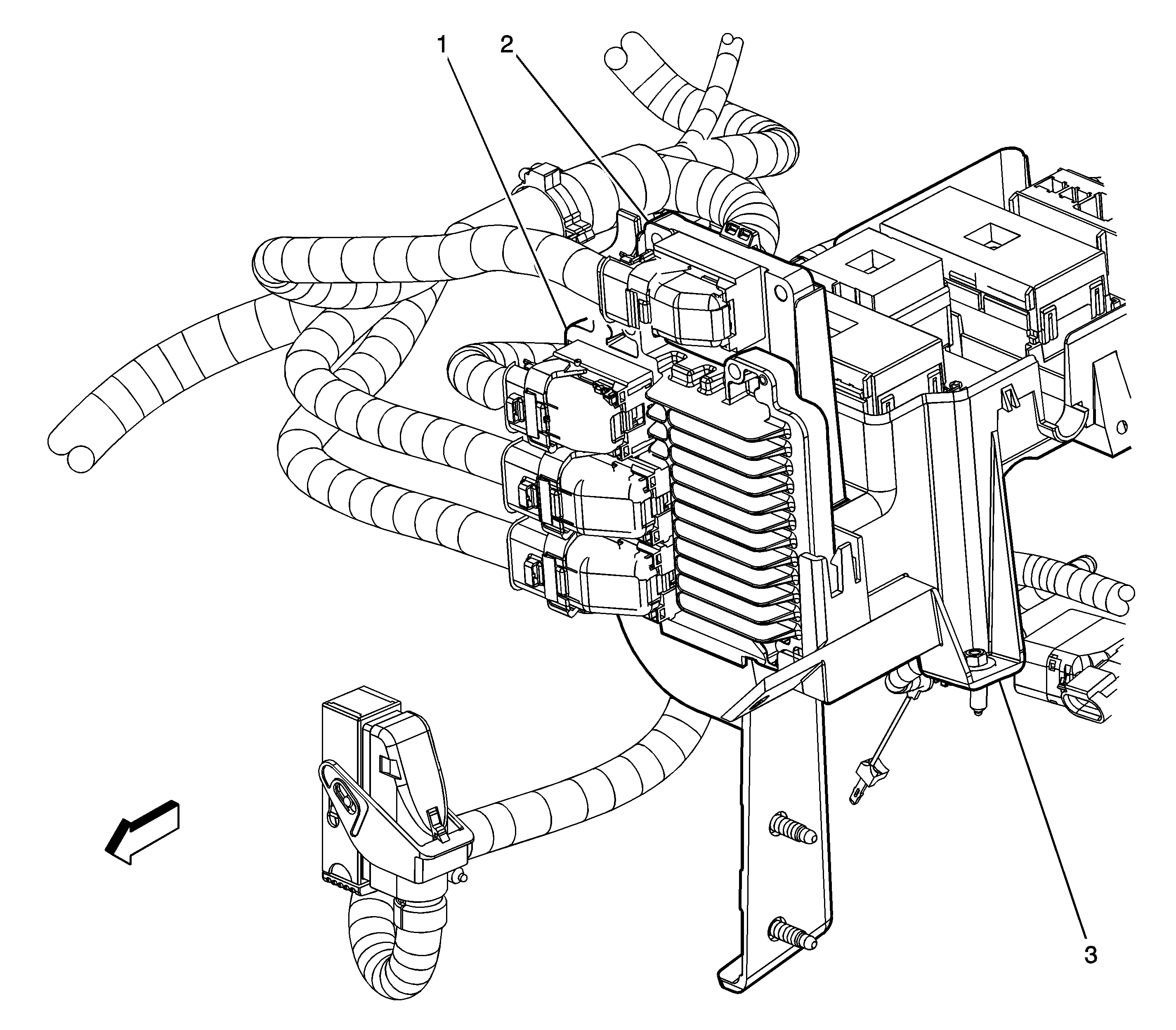 1
2
3